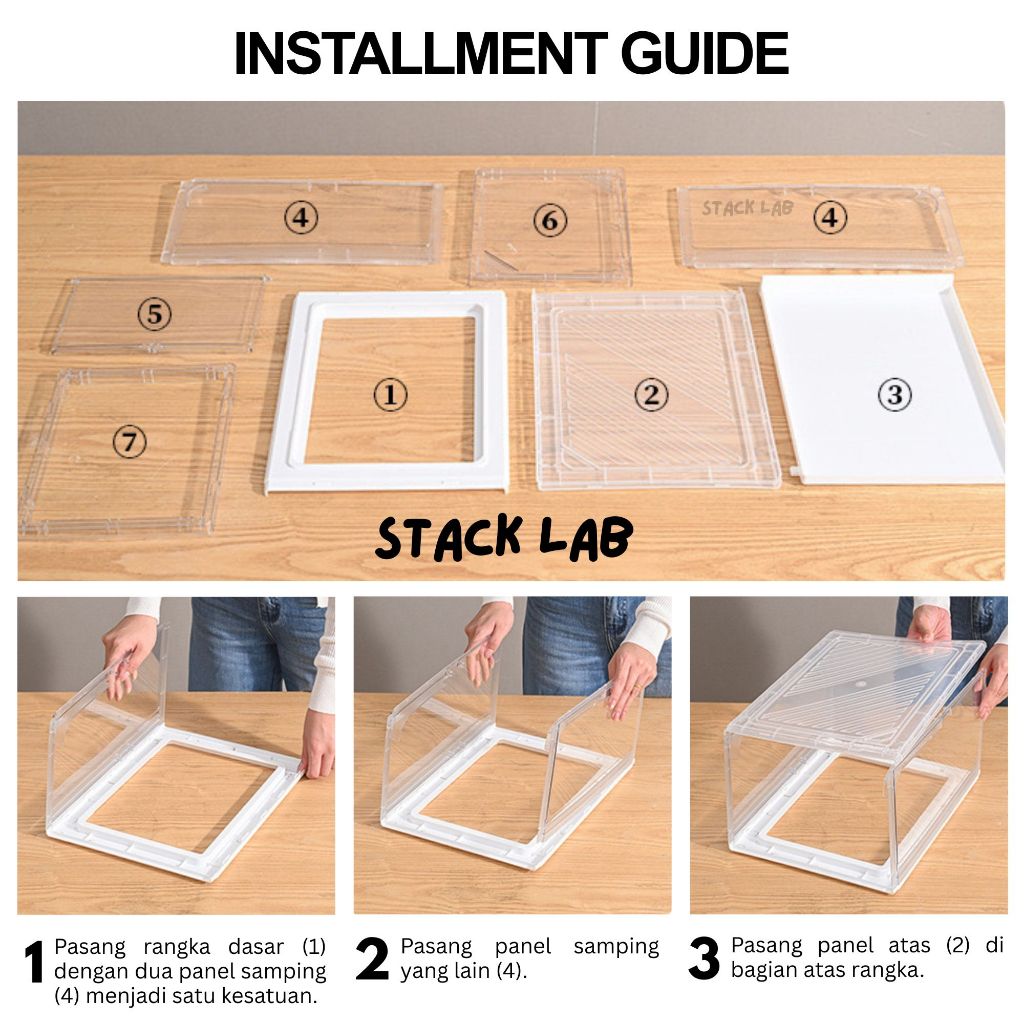 INSTALLMENT GUIDE

④ ⑥ STACK LAB ④
⑤ ① ② ③
⑦

STACK LAB

1 Pasang rangka dasar (1) dengan dua panel samping (4) menjadi satu kesatuan.

2 Pasang panel samping yang lain (4).

3 Pasang panel atas (2) di bagian atas rangka.