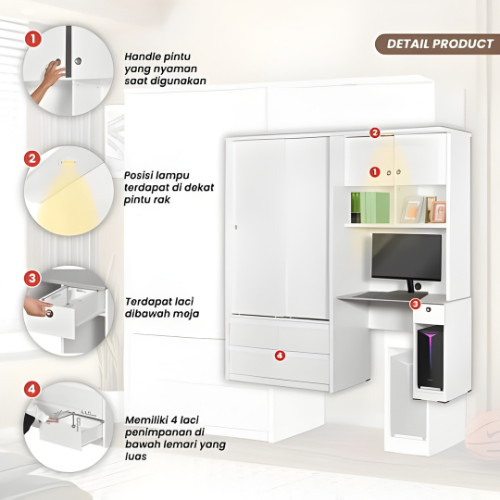 DETAIL PRODUCT

1
Handle pintu yang nyaman saat digunakan

2
Posisi lampu terdapat di dekat pintu rak

3
Terdapat laci dibawah meja

4
Memiliki 4 laci penimpanan di bawah lemari yang luas

2
1
3
4