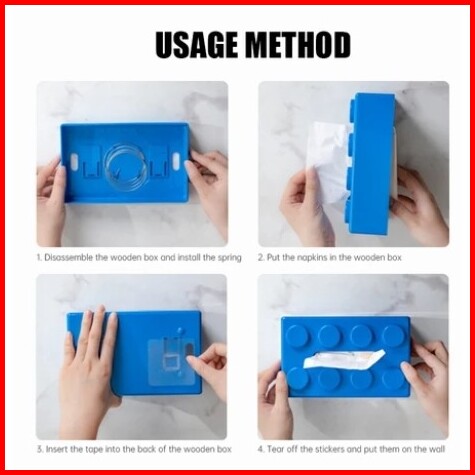 USAGE METHOD

1. Disassemble the wooden box and install the spring

2. Put the napkins in the wooden box

3. Insert the tape into the back of the wooden box

4. Tear off the stickers and put them on the wall