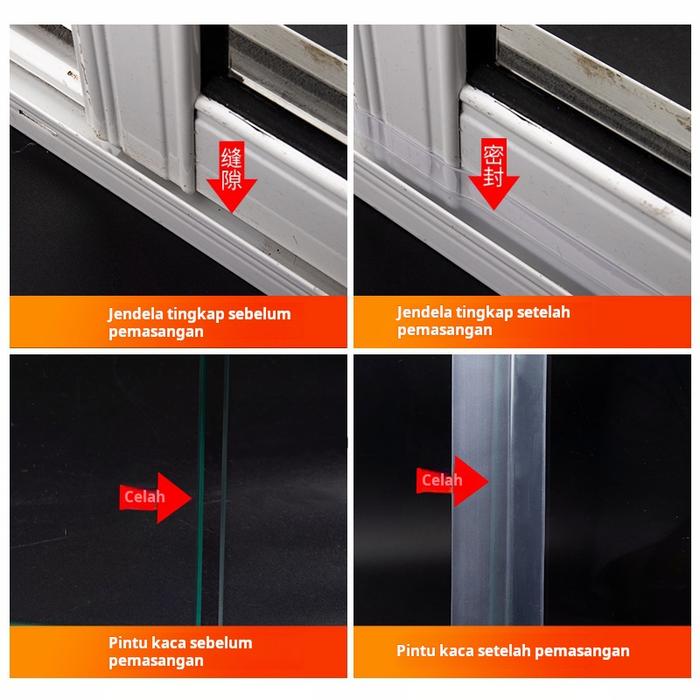 缝隙

Jendela tingkap sebelum pemasangan

密封

Jendela tingkap setelah pemasangan

Celah

Pintu kaca sebelum pemasangan

Celah

Pintu kaca setelah pemasangan