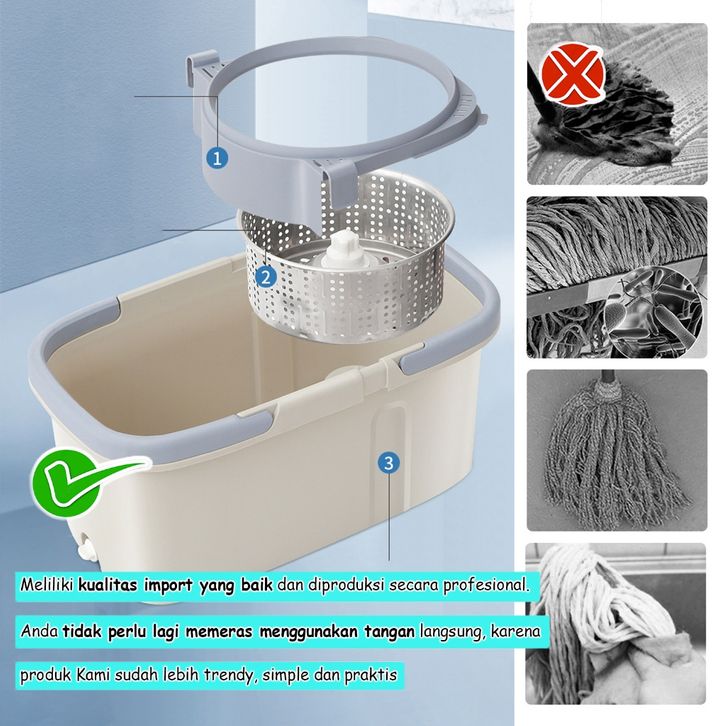 1

2

3

Meliliki kualitas import yang baik dan diproduksi secara profesional.

Anda tidak perlu lagi memeras menggunakan tangan langsung, karena

produk Kami sudah lebih trendy, simple dan praktis