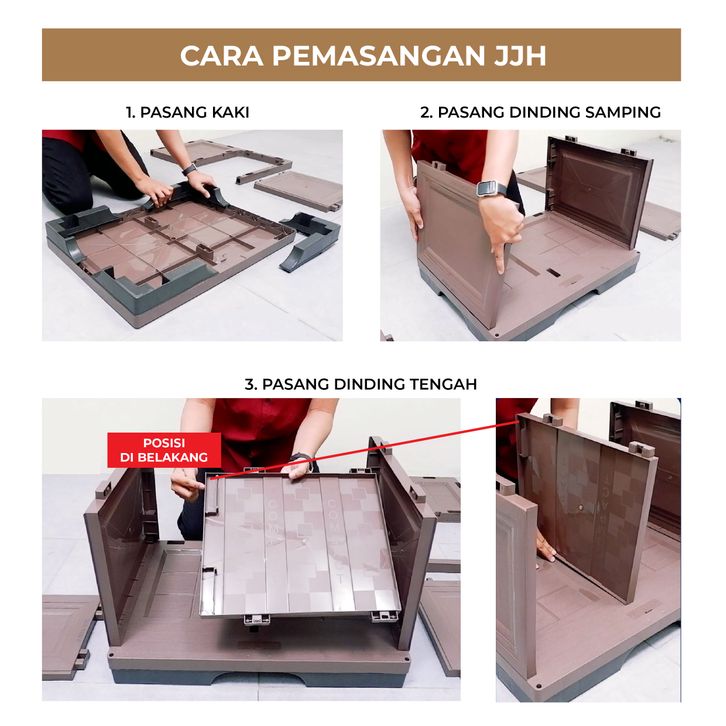 CARA PEMASANGAN JJH

1. PASANG KAKI

2. PASANG DINDING SAMPING

3. PASANG DINDING TENGAH

POSISI DI BELAKANG