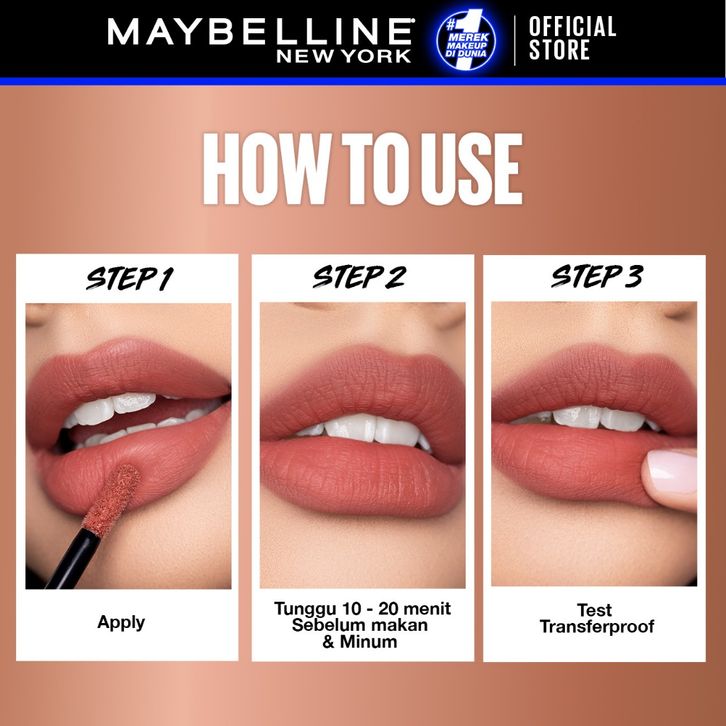 MAYBELLINE NEW YORK
#1 MEREK MAKEUP DI DUNIA
OFFICIAL STORE

HOW TO USE

STEP 1
Apply

STEP 2
Tunggu 10 - 20 menit Sebelum makan & Minum

STEP 3
Test Transferproof