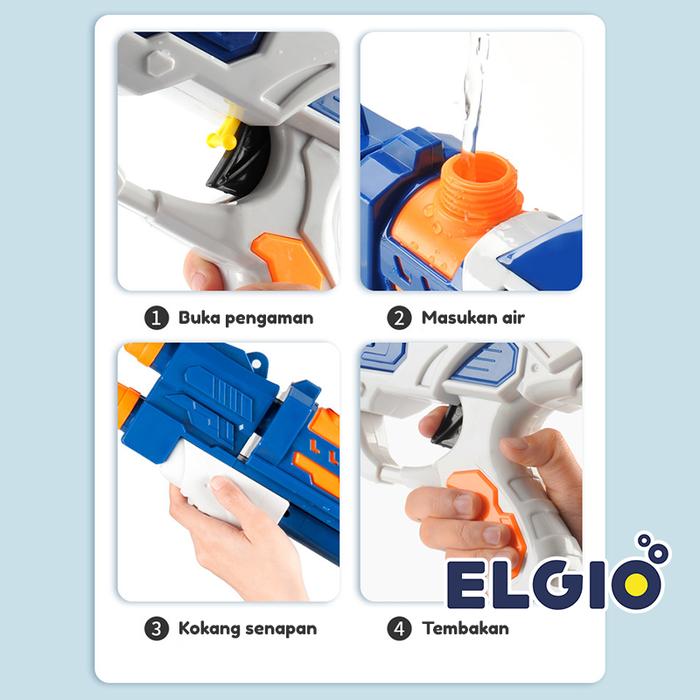 1 Buka pengaman

2 Masukan air

3 Kokang senapan

4 Tembakan

ELGIO