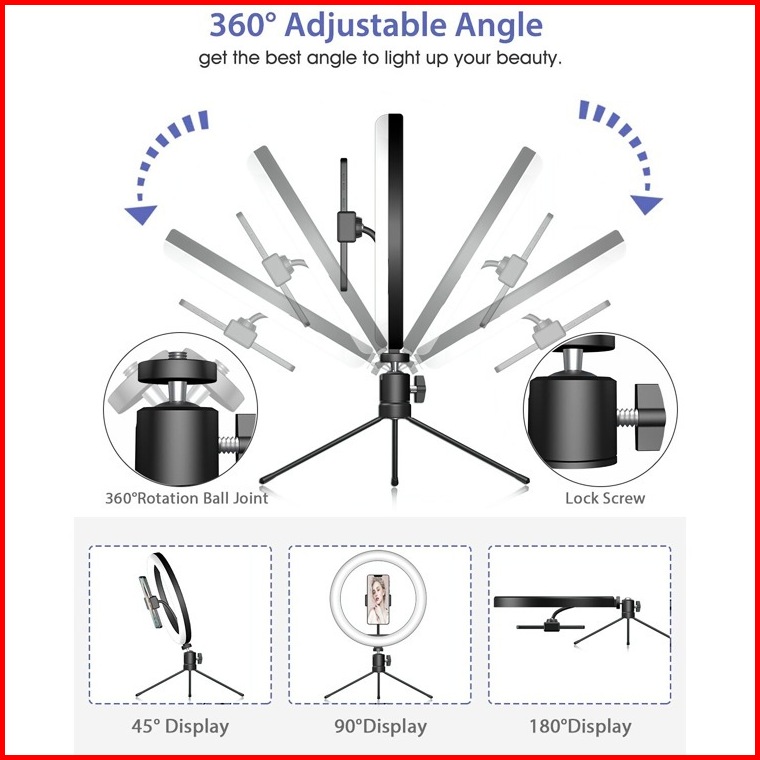 360° Adjustable Angle

get the best angle to light up your beauty.

360°Rotation Ball Joint

Lock Screw

45° Display

90°Display

180°Display