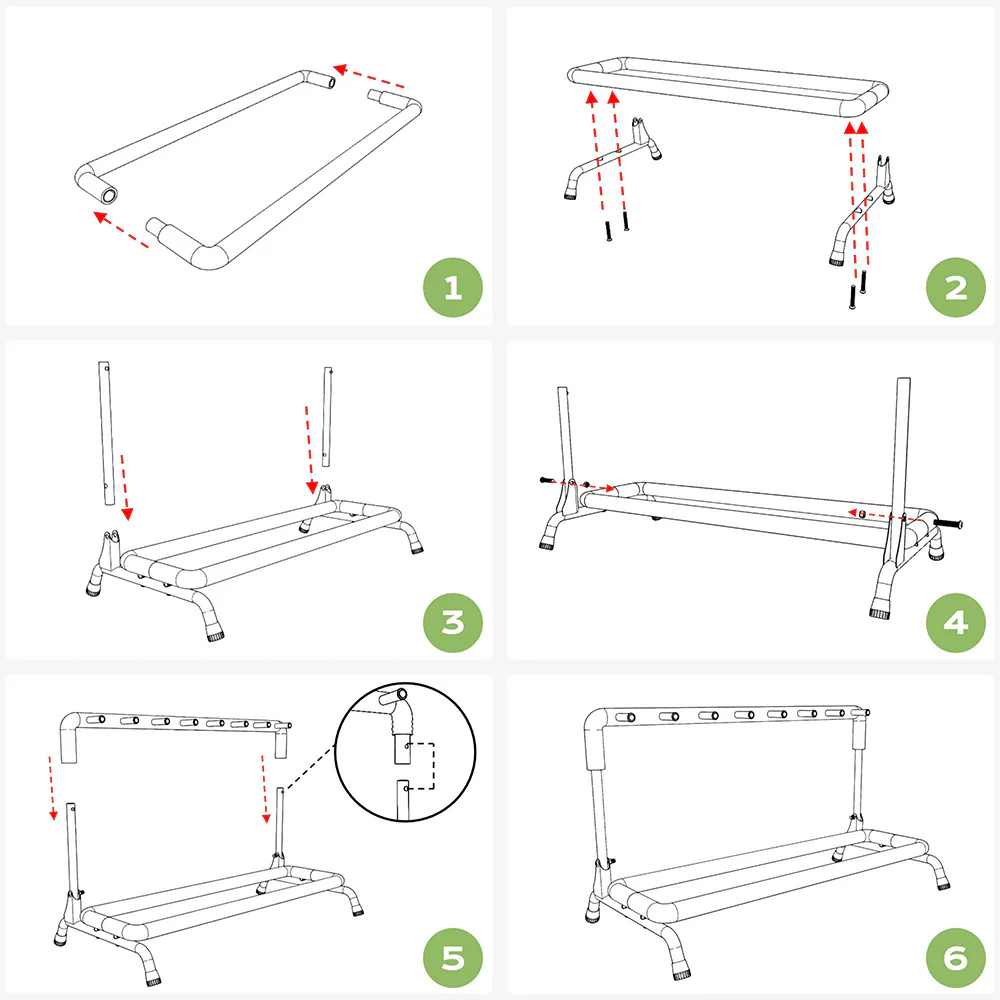 1

2

3

4

5

6