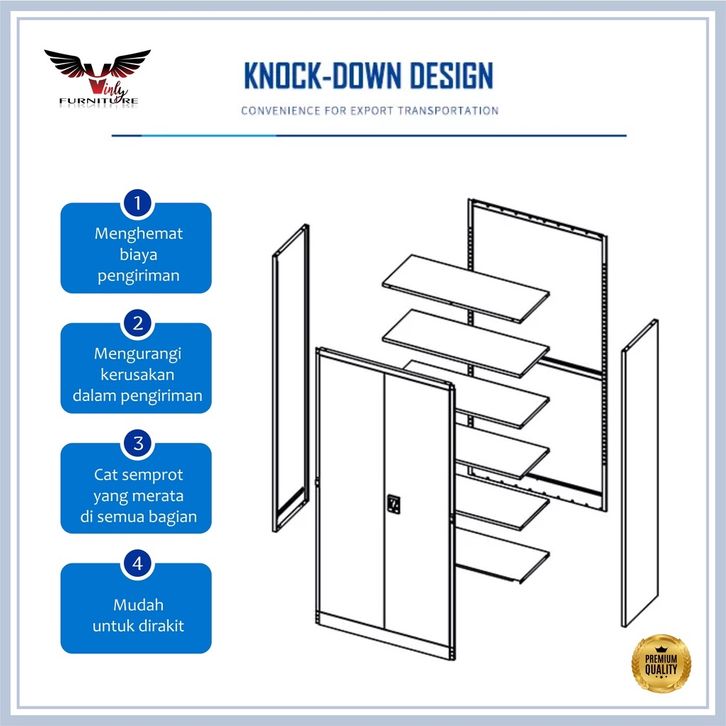 Vinly
FURNITURE

KNOCK-DOWN DESIGN

CONVENIENCE FOR EXPORT TRANSPORTATION

1
Menghemat biaya pengiriman

2
Mengurangi kerusakan dalam pengiriman

3
Cat semprot yang merata di semua bagian

4
Mudah untuk dirakit

PREMIUM QUALITY