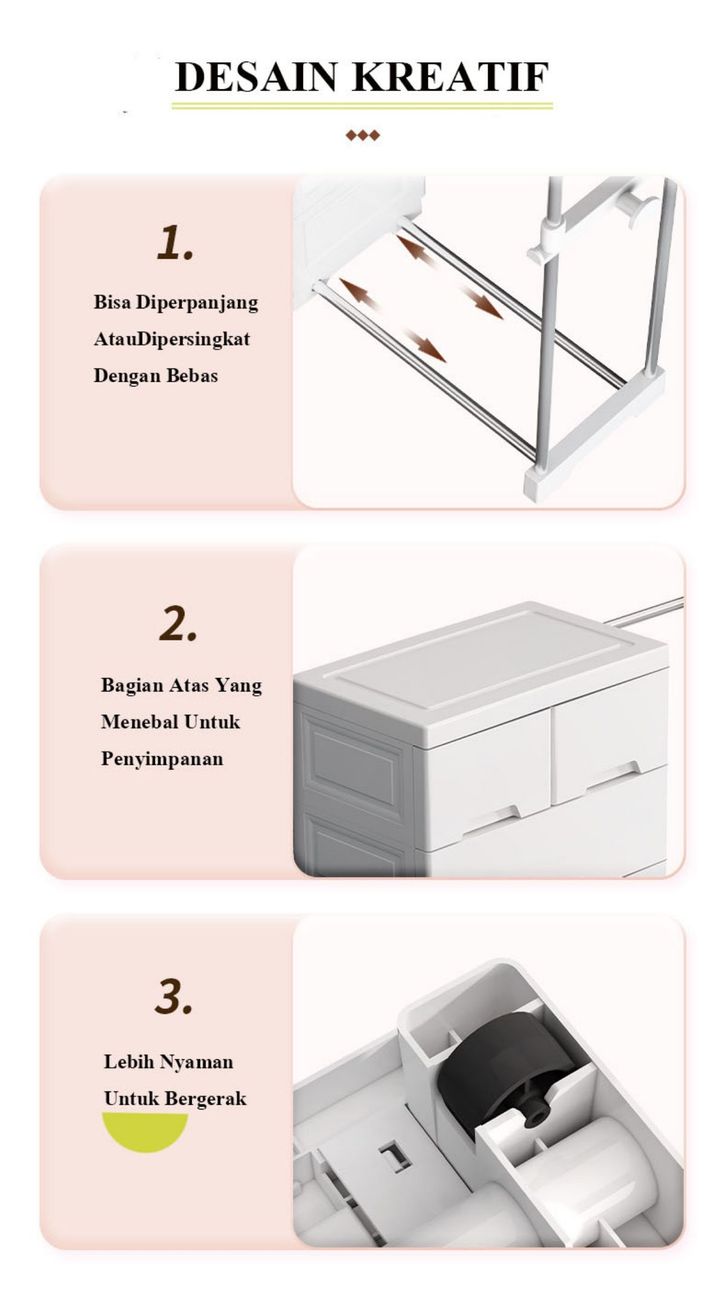 DESAIN KREATIF

1.

Bisa Diperpanjang AtauDipersingkat Dengan Bebas

2.

Bagian Atas Yang Menebal Untuk Penyimpanan

3.

Lebih Nyaman Untuk Bergerak