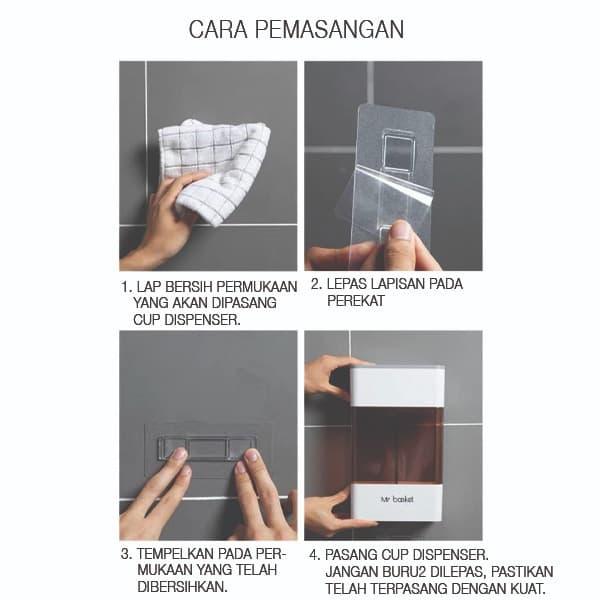 CARA PEMASANGAN

1. LAP BERSIH PERMUKAAN YANG AKAN DIPASANG CUP DISPENSER.

2. LEPAS LAPISAN PADA PEREKAT

Mr basket

3. TEMPELKAN PADA PERMUKAAN YANG TELAH DIBERSIHKAN.

4. PASANG CUP DISPENSER. JANGAN BURU2 DILEPAS, PASTIKAN TELAH TERPASANG DENGAN KUAT.