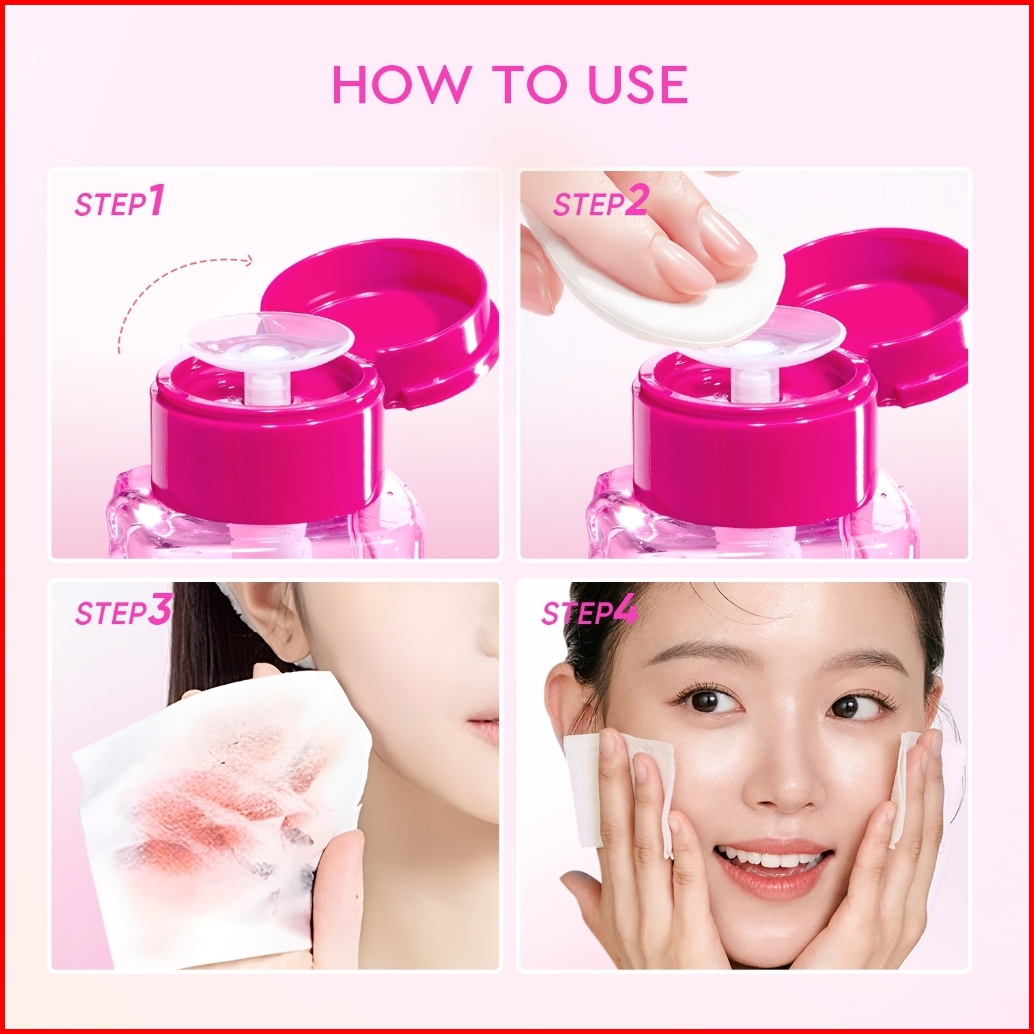 HOW TO USE

STEP1

STEP2

STEP3

STEP4