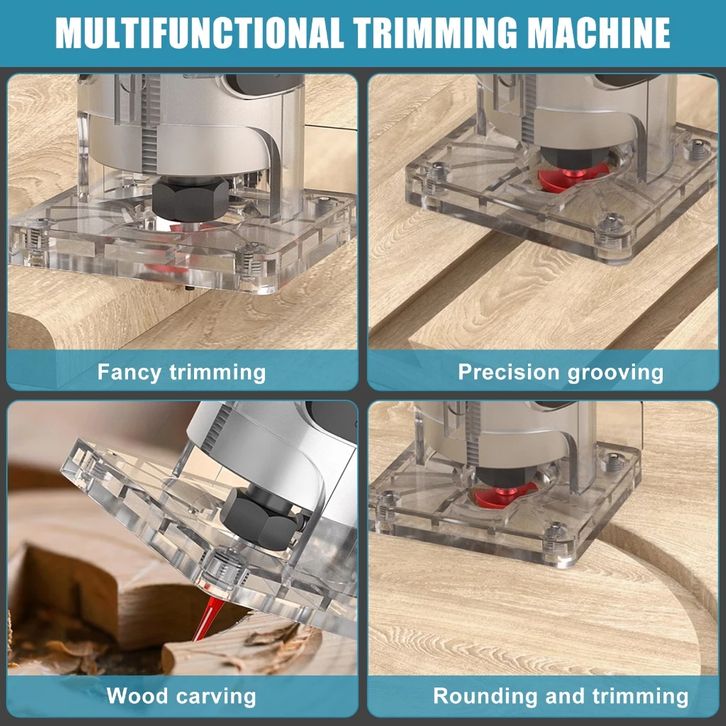 MULTIFUNCTIONAL TRIMMING MACHINE

Fancy trimming

Precision grooving

Wood carving

Rounding and trimming