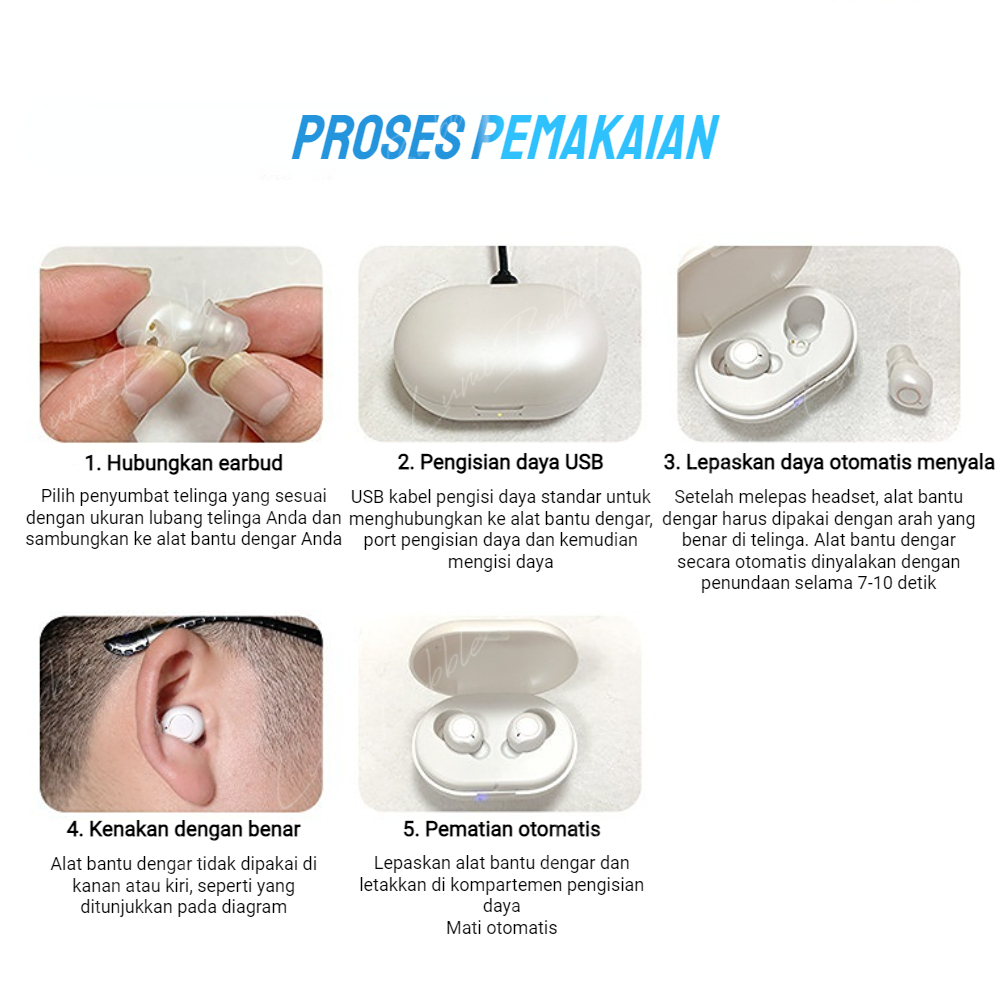 PROSES PEMAKAIAN

1. Hubungkan earbud

Pilih penyumbat telinga yang sesuai dengan ukuran lubang telinga Anda dan sambungkan ke alat bantu dengar Anda

2. Pengisian daya USB

USB kabel pengisi daya standar untuk menghubungkan ke alat bantu dengar, port pengisian daya dan kemudian mengisi daya

3. Lepaskan daya otomatis menyala

Setelah melepas headset, alat bantu dengar harus dipakai dengan arah yang benar di telinga. Alat bantu dengar secara otomatis dinyalakan dengan penundaan selama 7-10 detik

4. Kenakan dengan benar

Alat bantu dengar tidak dipakai di kanan atau kiri, seperti yang ditunjukkan pada diagram

5. Pematian otomatis

Lepaskan alat bantu dengar dan letakkan di kompartemen pengisian daya
Mati otomatis