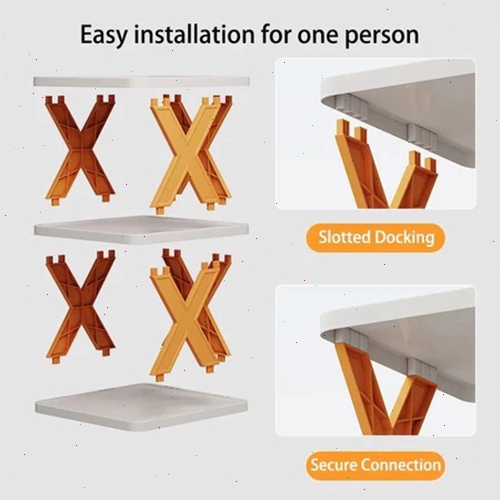 Easy installation for one person

Slotted Docking

Secure Connection