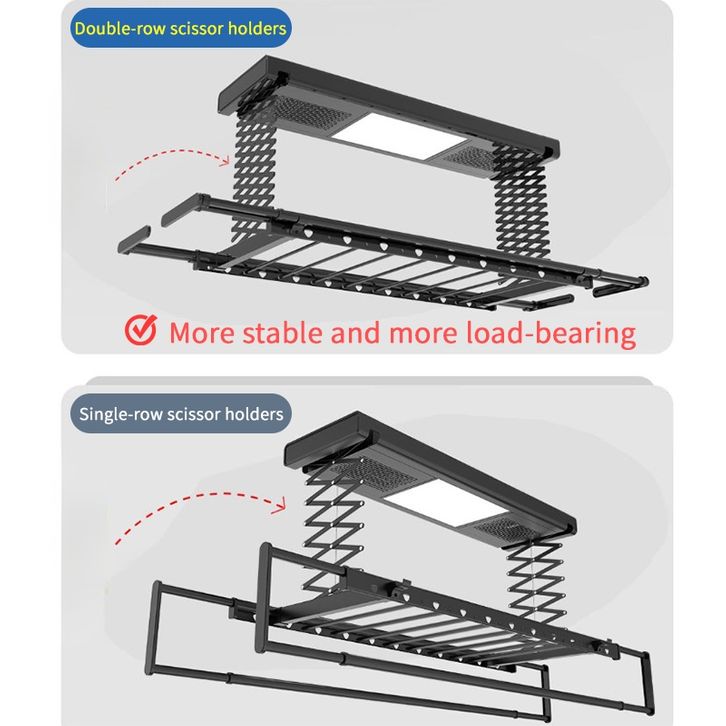 Double-row scissor holders

More stable and more load-bearing

Single-row scissor holders