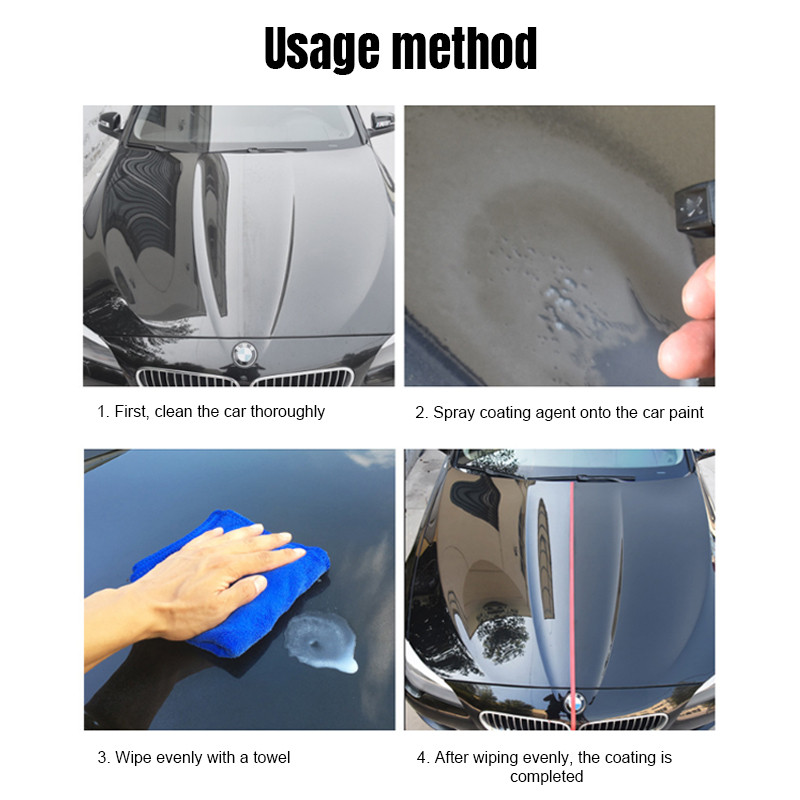 Usage method

1. First, clean the car thoroughly

2. Spray coating agent onto the car paint

3. Wipe evenly with a towel

4. After wiping evenly, the coating is completed