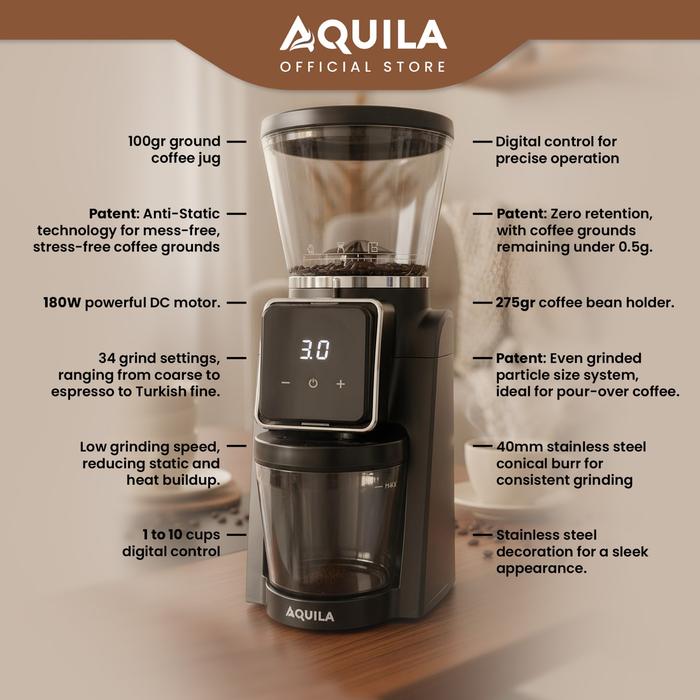 AQUILA
OFFICIAL STORE

100gr ground coffee jug

Patent: Anti-Static technology for mess-free, stress-free coffee grounds

180W powerful DC motor.

34 grind settings, ranging from coarse to espresso to Turkish fine.

Low grinding speed, reducing static and heat buildup.

1 to 10 cups digital control

Digital control for precise operation

Patent: Zero retention, with coffee grounds remaining under 0.5g.

275gr coffee bean holder.

Patent: Even grinded particle size system, ideal for pour-over coffee.

40mm stainless steel conical burr for consistent grinding

Stainless steel decoration for a sleek appearance.

3.0
− +

MAX

AQUILA