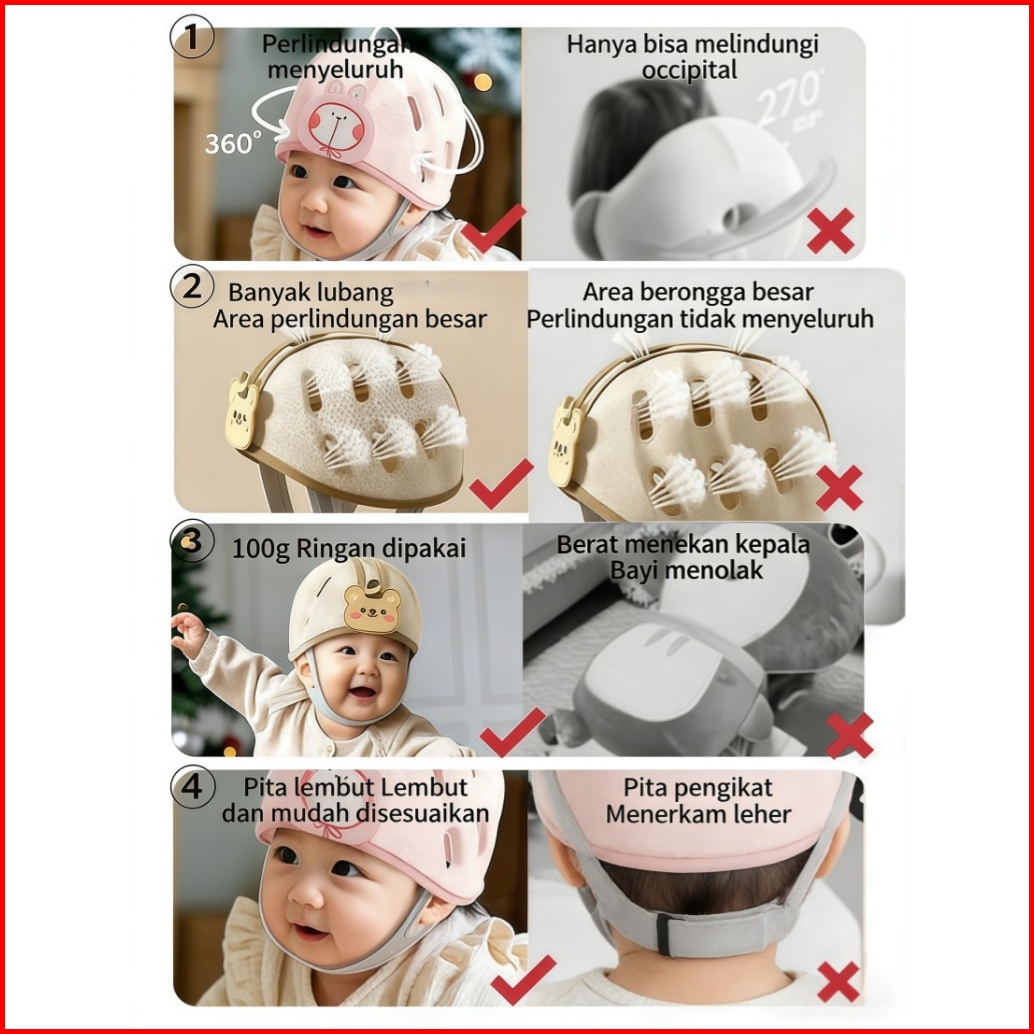 1 Perlindungan menyeluruh

360°

Hanya bisa melindungi occipital

270°

2 Banyak lubang
Area perlindungan besar

Area berongga besar
Perlindungan tidak menyeluruh

3 100g Ringan dipakai

Berat menekan kepala
Bayi menolak

4 Pita lembut Lembut dan mudah disesuaikan

Pita pengikat
Menerkam leher