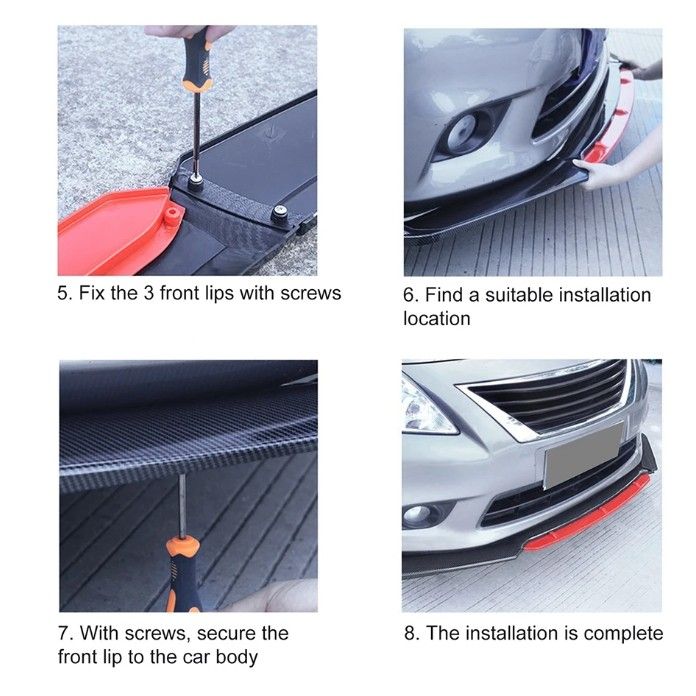 5. Fix the 3 front lips with screws

6. Find a suitable installation location

7. With screws, secure the front lip to the car body

8. The installation is complete