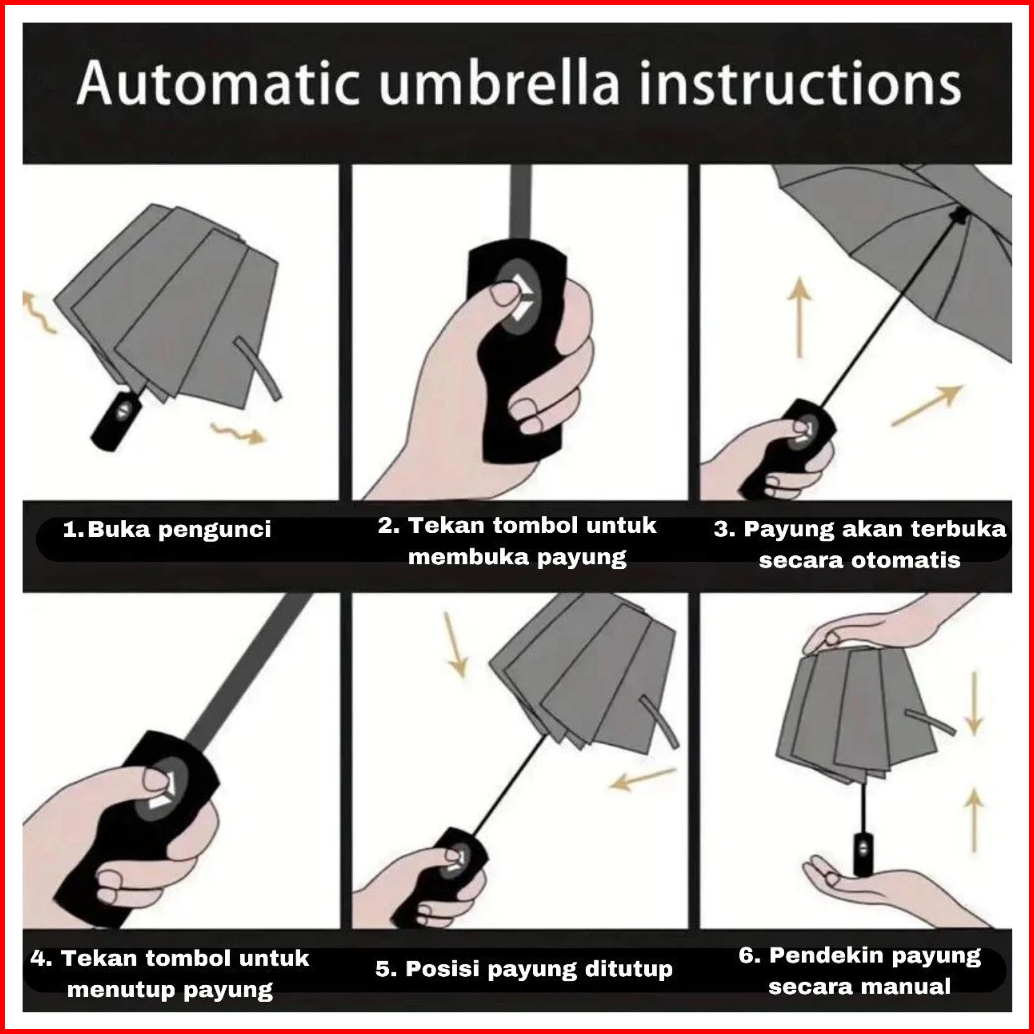 Automatic umbrella instructions

1.Buka pengunci

2. Tekan tombol untuk membuka payung

3. Payung akan terbuka secara otomatis

4. Tekan tombol untuk menutup payung

5. Posisi payung ditutup

6. Pendekin payung secara manual