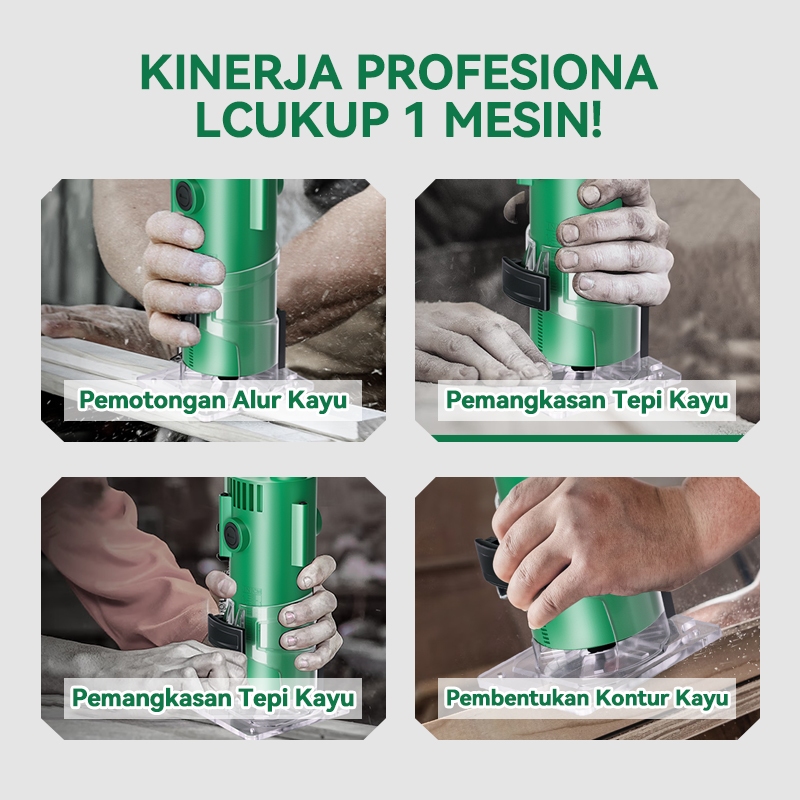 KINERJA PROFESIONA LCUKUP 1 MESIN!

Pemotongan Alur Kayu

Pemangkasan Tepi Kayu

Pemangkasan Tepi Kayu

Pembentukan Kontur Kayu