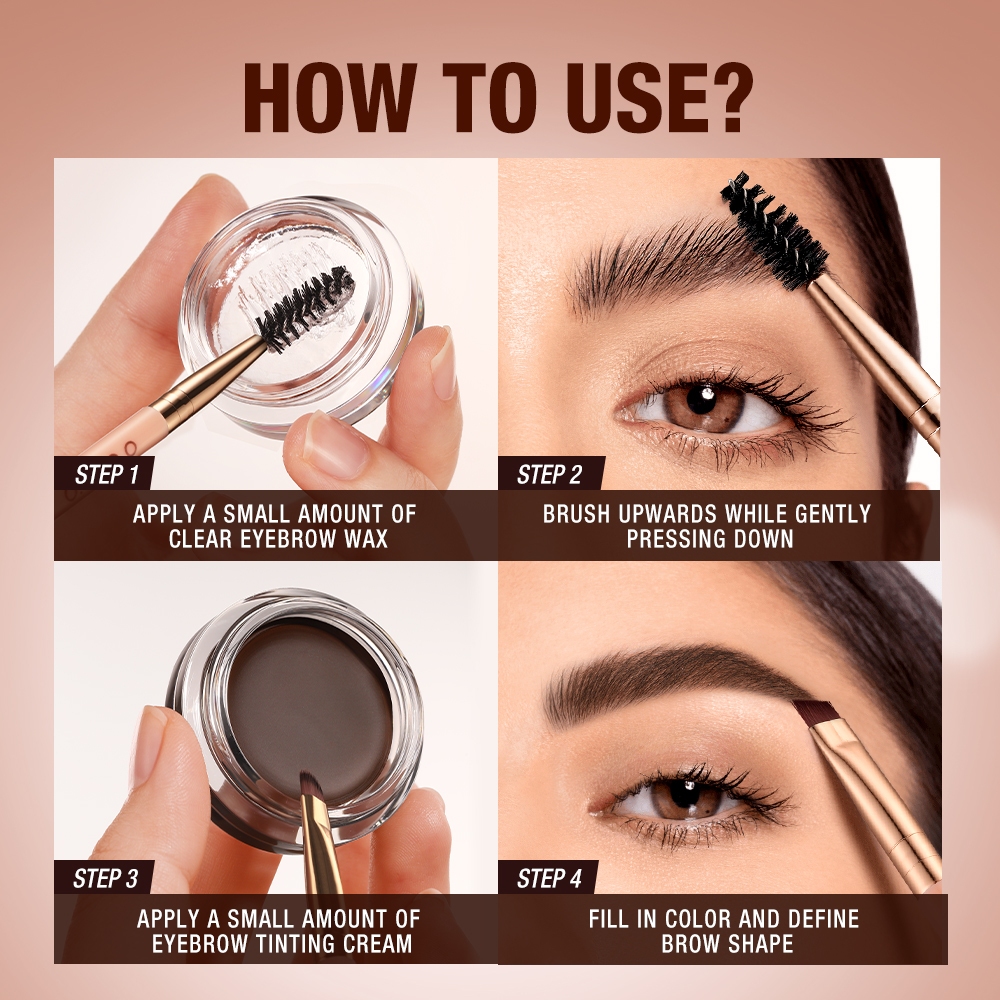 HOW TO USE?

STEP 1
APPLY A SMALL AMOUNT OF CLEAR EYEBROW WAX

STEP 2
BRUSH UPWARDS WHILE GENTLY PRESSING DOWN

STEP 3
APPLY A SMALL AMOUNT OF EYEBROW TINTING CREAM

STEP 4
FILL IN COLOR AND DEFINE BROW SHAPE