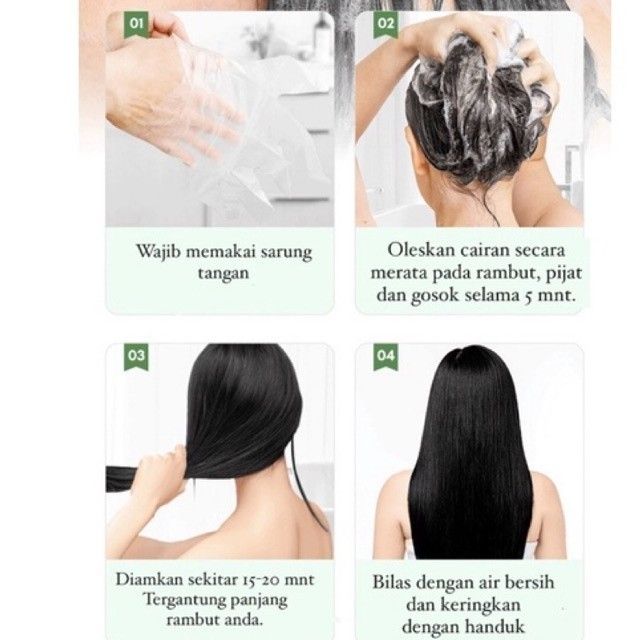 01

Wajib memakai sarung tangan

02

Oleskan cairan secara merata pada rambut, pijat dan gosok selama 5 mnt.

03

Diamkan sekitar 15-20 mnt Tergantung panjang rambut anda.

04

Bilas dengan air bersih dan keringkan dengan handuk