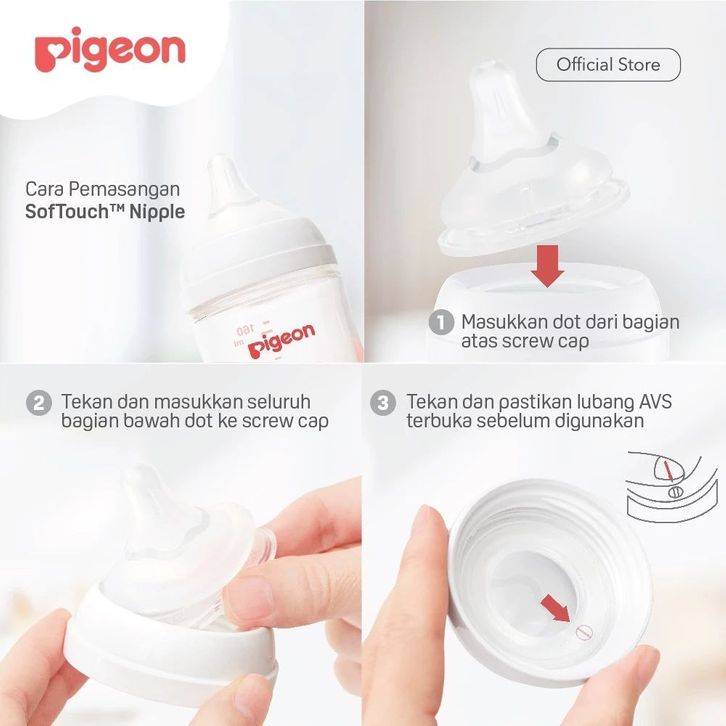 pigeon

Official Store

Cara Pemasangan
SofTouch™ Nipple

160
ml
pigeon

1 Masukkan dot dari bagian atas screw cap

2 Tekan dan masukkan seluruh bagian bawah dot ke screw cap

3 Tekan dan pastikan lubang AVS terbuka sebelum digunakan