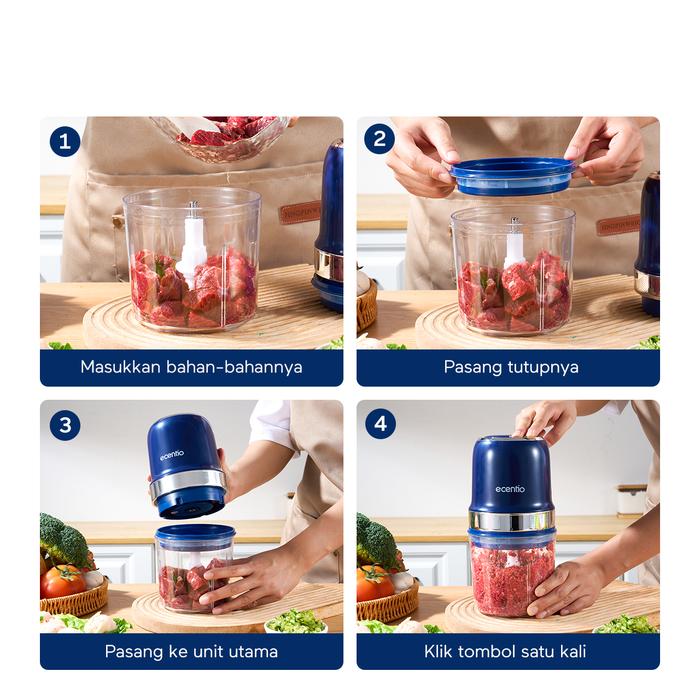 1
Masukkan bahan-bahannya

2
Pasang tutupnya

3
ecentio
Pasang ke unit utama

4
ecentio
Klik tombol satu kali