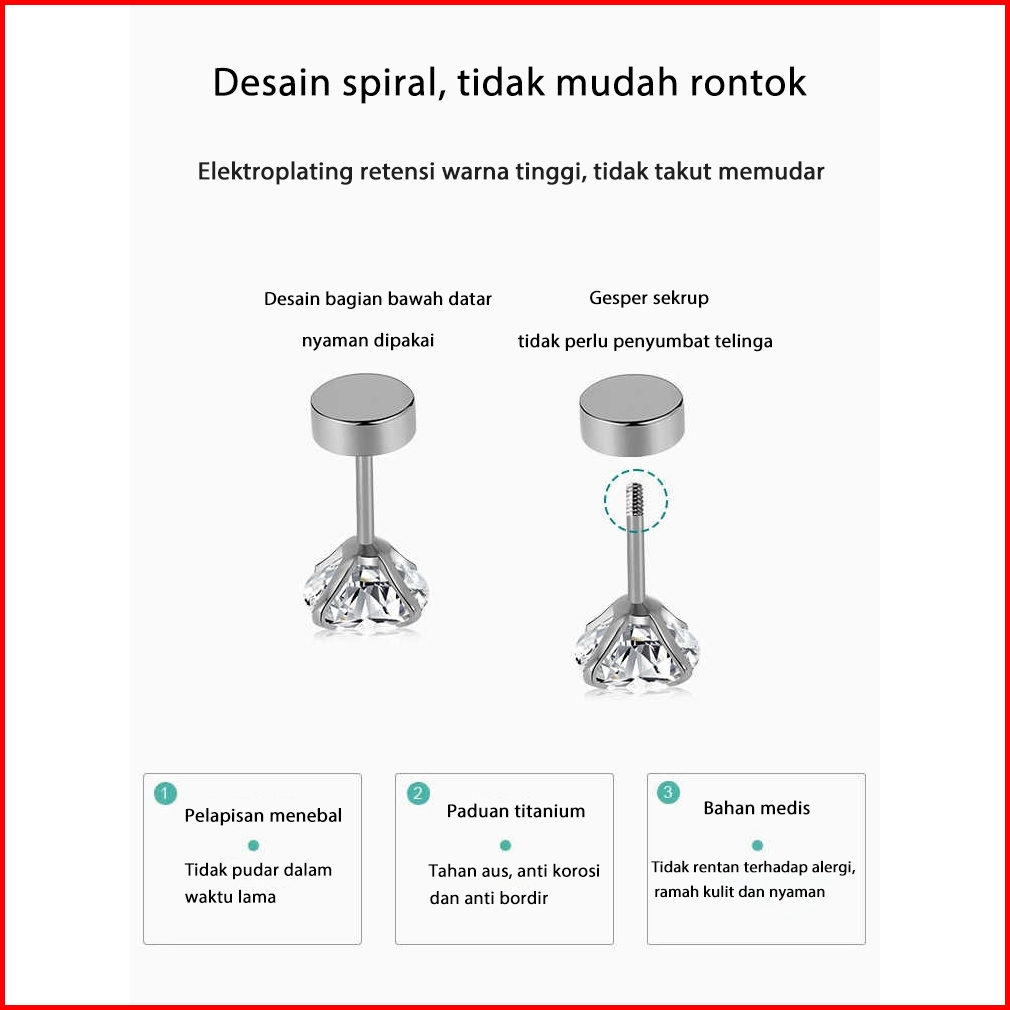 Desain spiral, tidak mudah rontok

Elektroplating retensi warna tinggi, tidak takut memudar

Desain bagian bawah datar

nyaman dipakai

Gesper sekrup

tidak perlu penyumbat telinga

1
Pelapisan menebal

Tidak pudar dalam waktu lama

2
Paduan titanium

Tahan aus, anti korosi dan anti bordir

3
Bahan medis

Tidak rentan terhadap alergi, ramah kulit dan nyaman