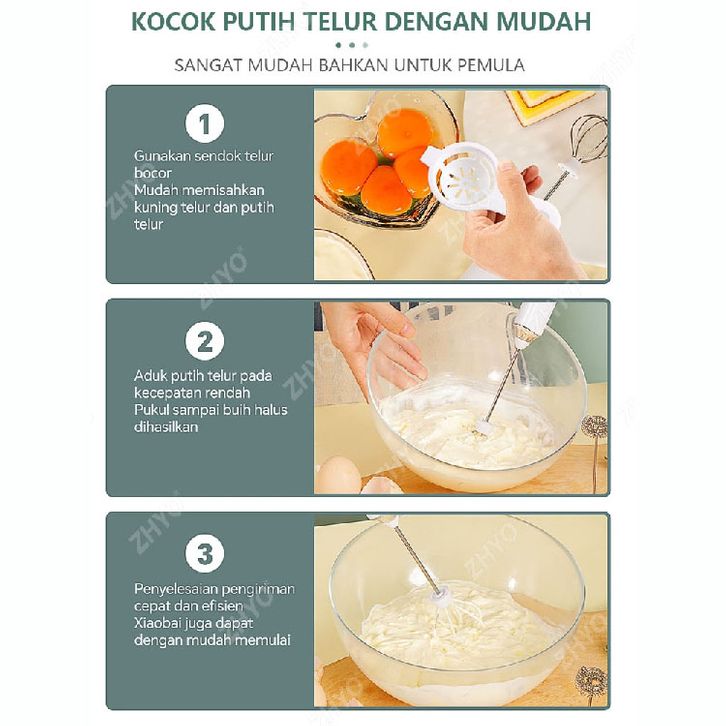 KOCOK PUTIH TELUR DENGAN MUDAH

SANGAT MUDAH BAHKAN UNTUK PEMULA

1

Gunakan sendok telur bocor
Mudah memisahkan kuning telur dan putih telur

2

Aduk putih telur pada kecepatan rendah
Pukul sampai buih halus dihasilkan

3

Penyelesaian pengiriman cepat dan efisien
Xiaobai juga dapat dengan mudah memulai

ZHYO