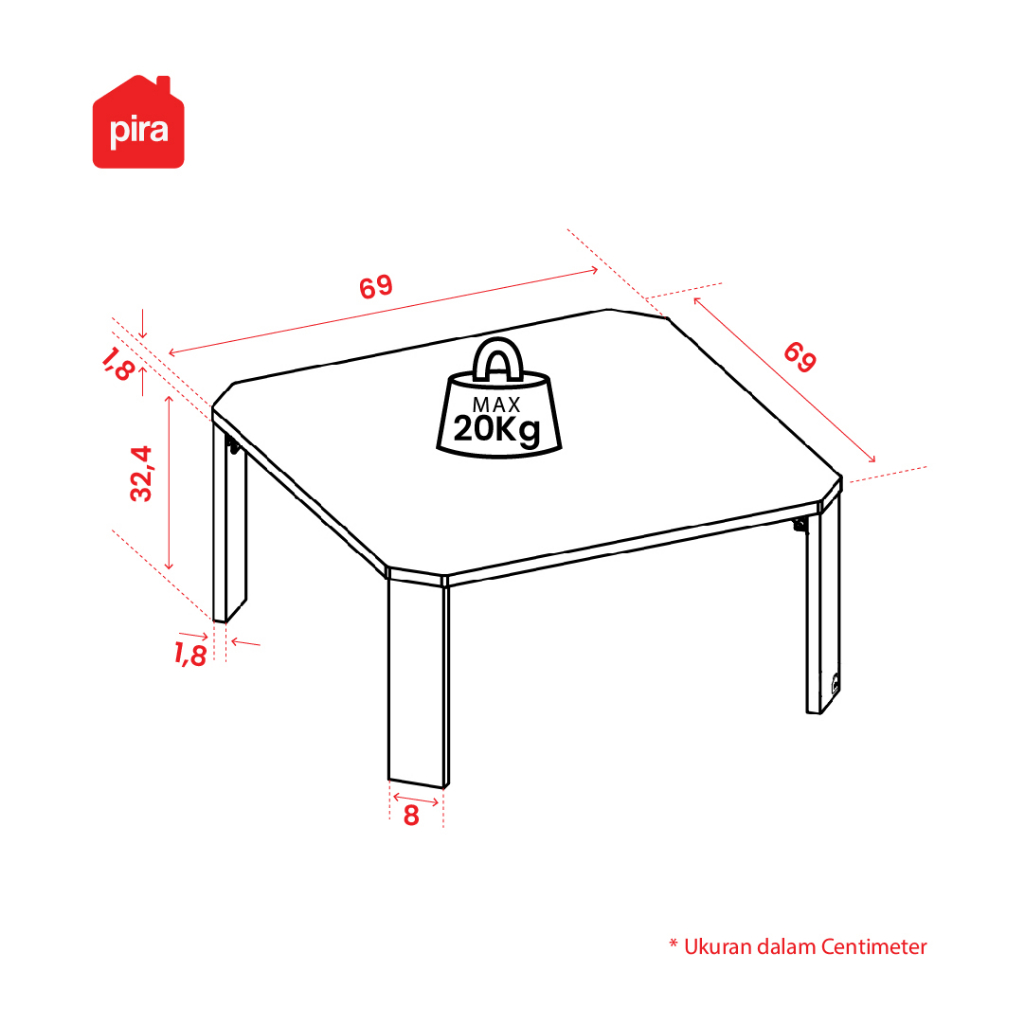 pira

69

69

1,8

32,4

MAX
20Kg

1,8

8

* Ukuran dalam Centimeter