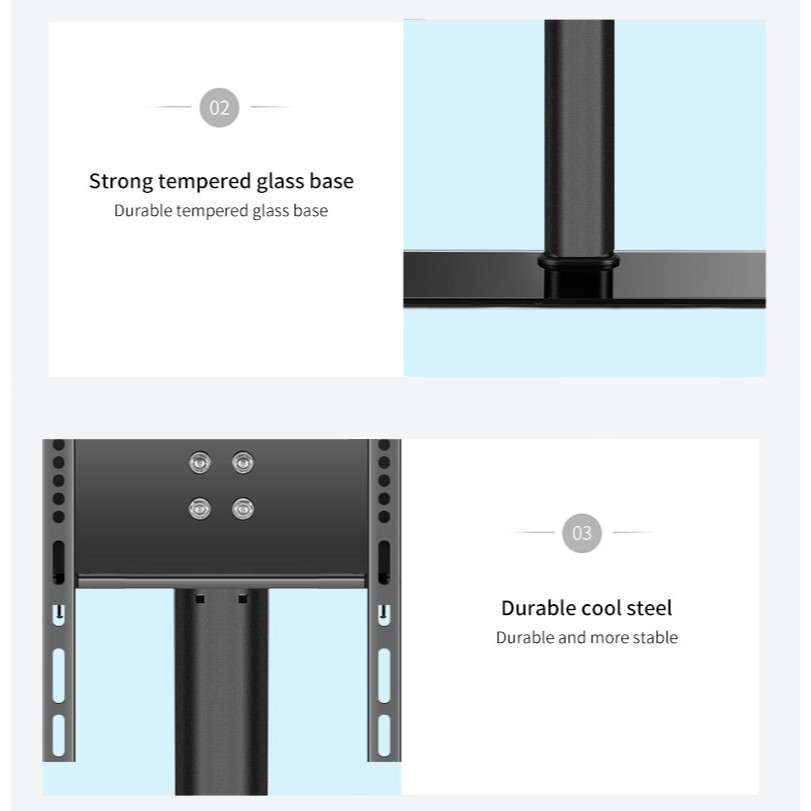 02

Strong tempered glass base

Durable tempered glass base

03

Durable cool steel

Durable and more stable