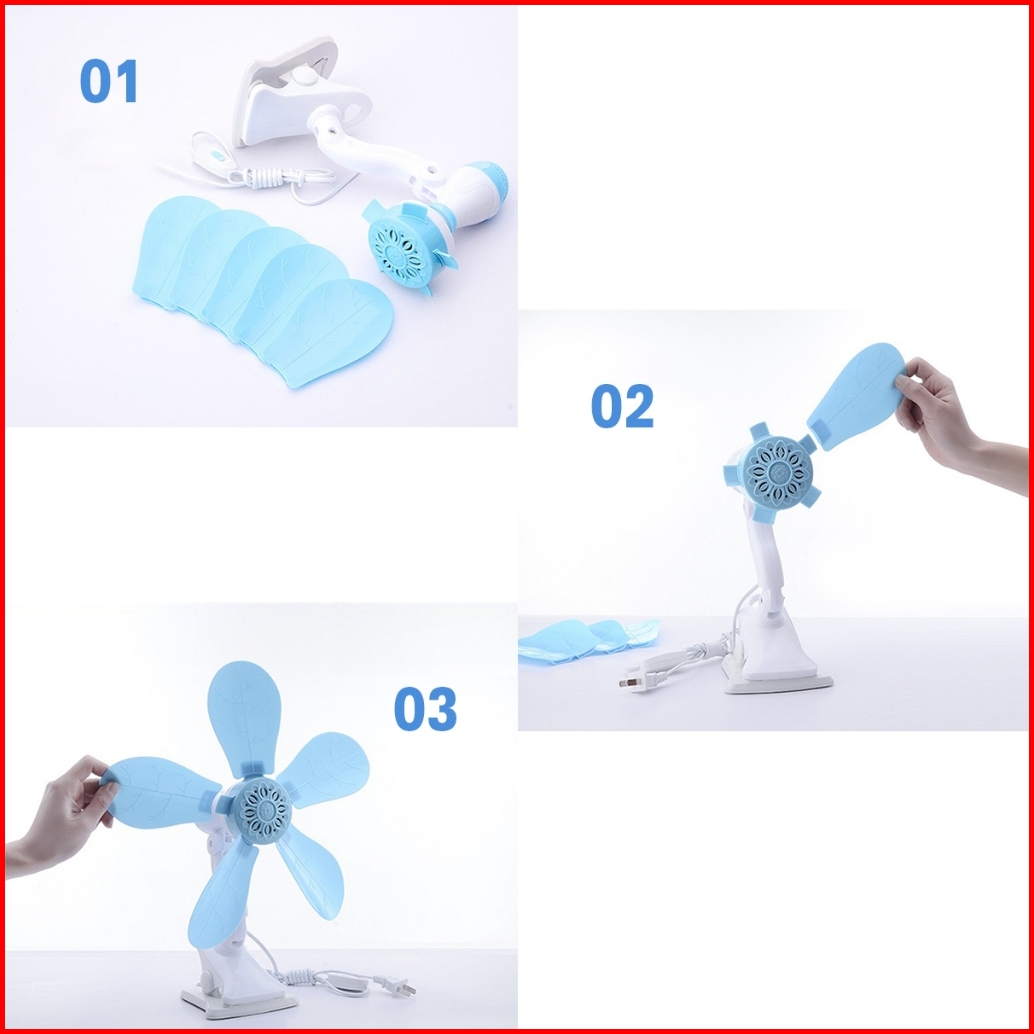 01

02

03