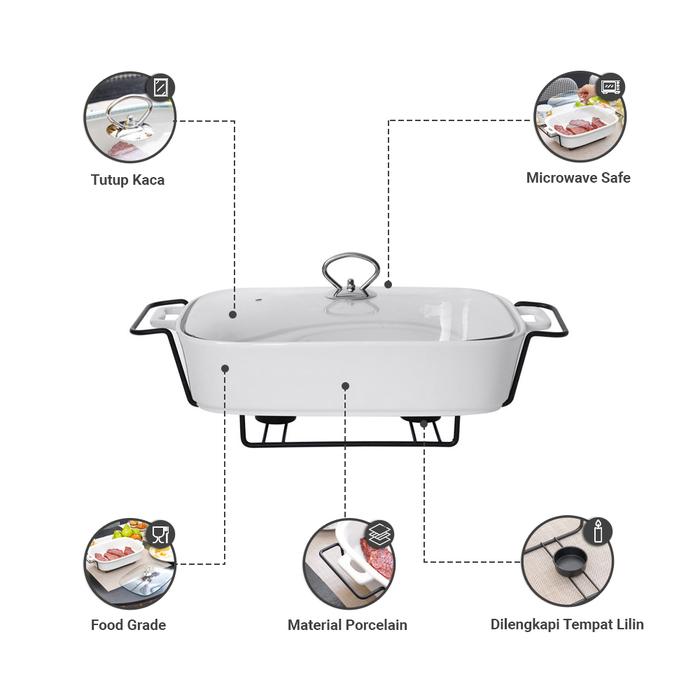 Tutup Kaca

Microwave Safe

Food Grade

Material Porcelain

Dilengkapi Tempat Lilin