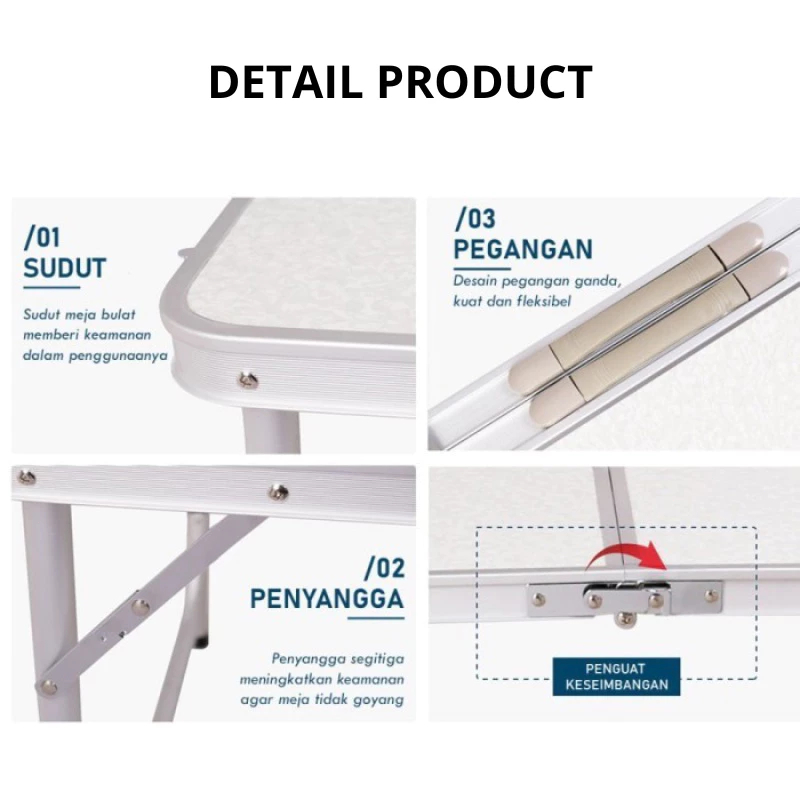 DETAIL PRODUCT

/01
SUDUT

Sudut meja bulat memberi keamanan dalam penggunaanya

/03
PEGANGAN

Desain pegangan ganda, kuat dan fleksibel

/02
PENYANGGA

Penyangga segitiga meningkatkan keamanan agar meja tidak goyang

PENGUAT KESEIMBANGAN