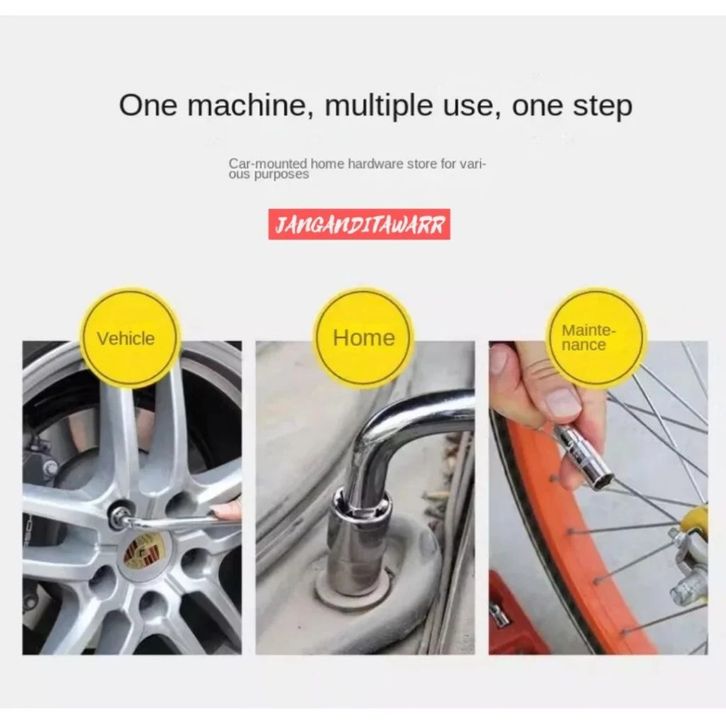 One machine, multiple use, one step

Car-mounted home hardware store for various purposes

JANGANDITAWARR

Vehicle

Home

Maintenance