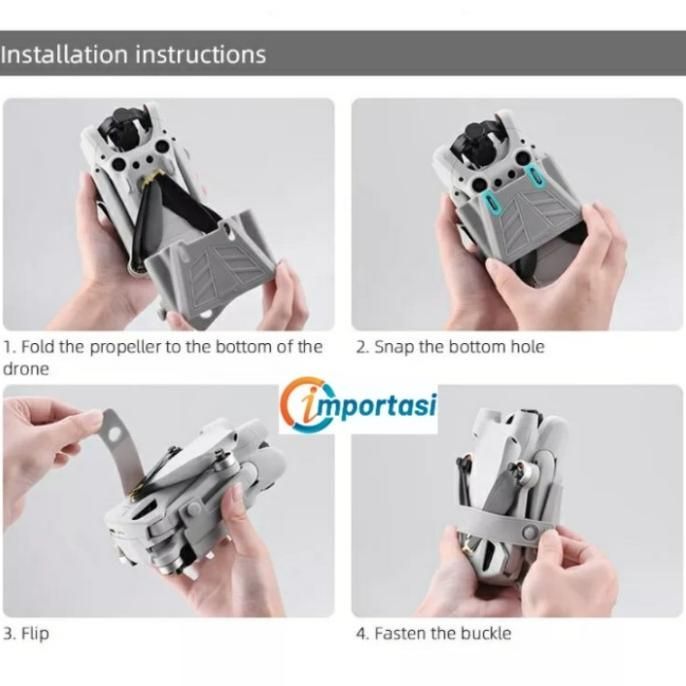 Installation instructions

1. Fold the propeller to the bottom of the drone

2. Snap the bottom hole

importasi

3. Flip

4. Fasten the buckle