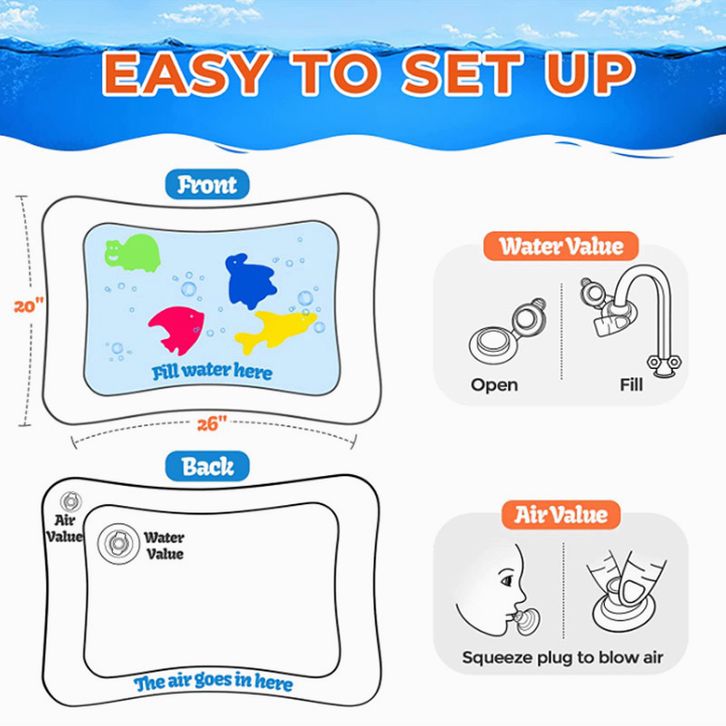 EASY TO SET UP

Front

20"

Fill water here

26"

Back

Air Value

Water Value

The air goes in here

Water Value

Open

Fill

Air Value

Squeeze plug to blow air