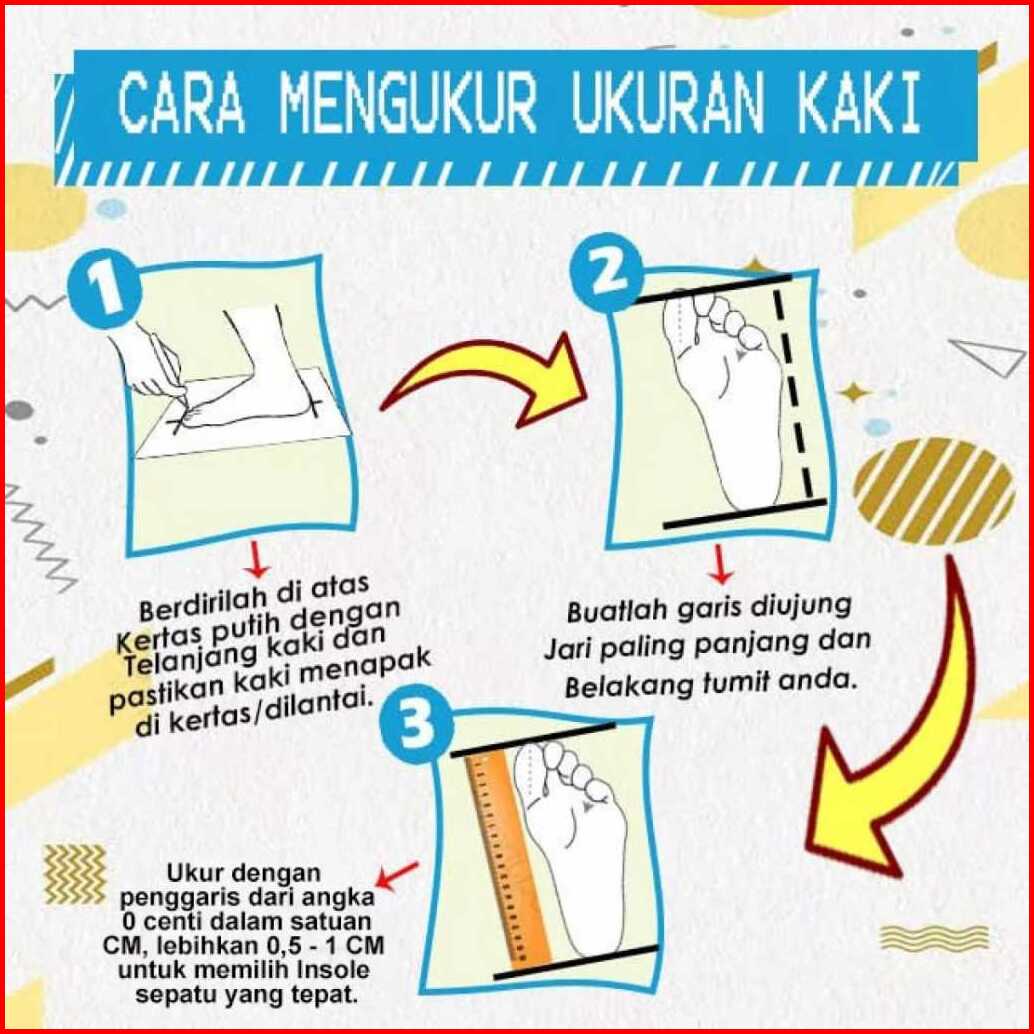 CARA MENGUKUR UKURAN KAKI

1

Berdirilah di atas Kertas putih dengan Telanjang kaki dan pastikan kaki menapak di kertas/dilantai.

2

Buatlah garis diujung Jari paling panjang dan Belakang tumit anda.

3

Ukur dengan penggaris dari angka 0 centi dalam satuan CM, lebihkan 0,5 - 1 CM untuk memilih Insole sepatu yang tepat.