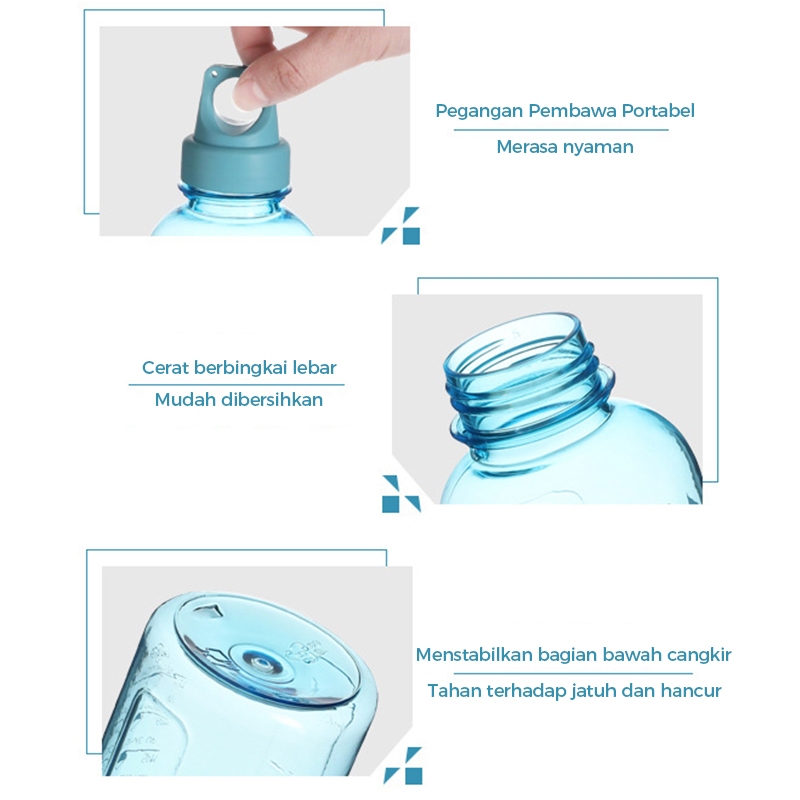 Pegangan Pembawa Portabel
Merasa nyaman

Cerat berbingkai lebar
Mudah dibersihkan

Menstabilkan bagian bawah cangkir
Tahan terhadap jatuh dan hancur