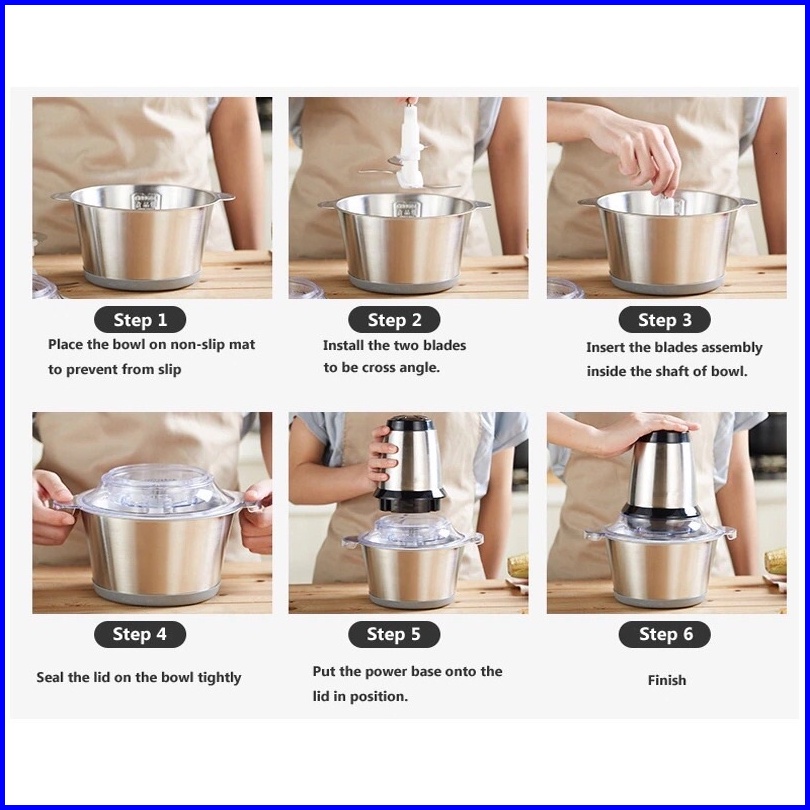 Step 1
Place the bowl on non-slip mat to prevent from slip

Step 2
Install the two blades to be cross angle.

Step 3
Insert the blades assembly inside the shaft of bowl.

Step 4
Seal the lid on the bowl tightly

Step 5
Put the power base onto the lid in position.

Step 6
Finish