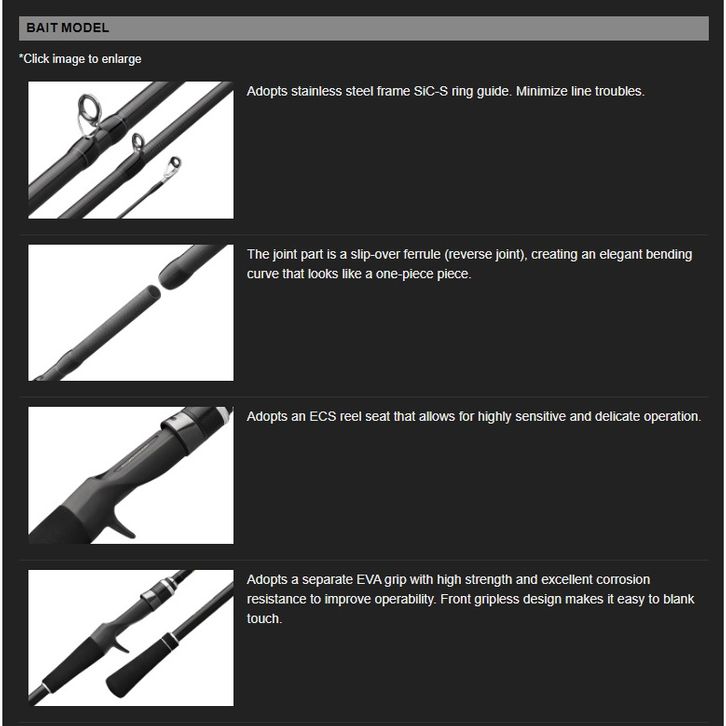 BAIT MODEL

*Click image to enlarge

Adopts stainless steel frame SiC-S ring guide. Minimize line troubles.

The joint part is a slip-over ferrule (reverse joint), creating an elegant bending curve that looks like a one-piece piece.

Adopts an ECS reel seat that allows for highly sensitive and delicate operation.

Adopts a separate EVA grip with high strength and excellent corrosion resistance to improve operability. Front gripless design makes it easy to blank touch.