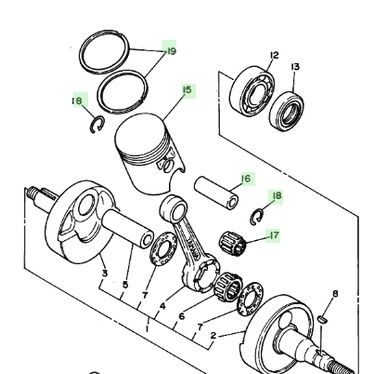 19
12
13
18
15
16
18
17
3
5
7
4
6
7
1
2
8