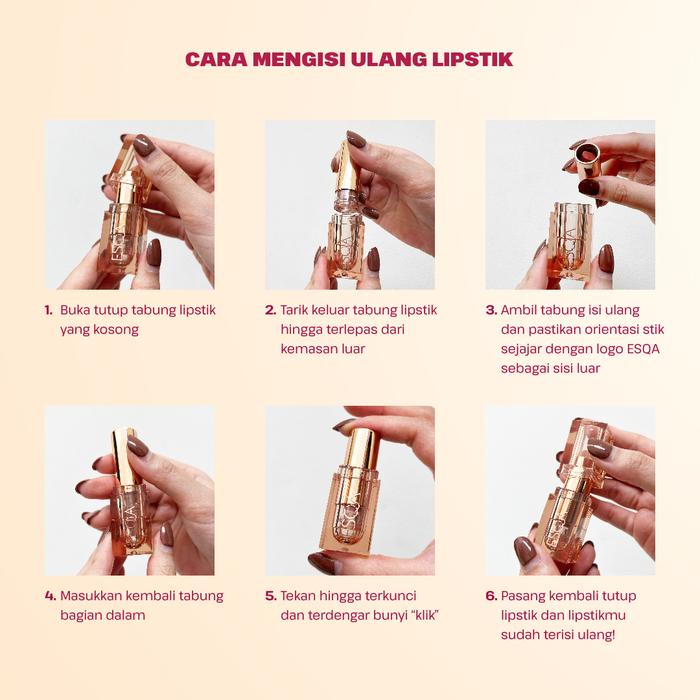 CARA MENGISI ULANG LIPSTIK

ESQA

1. Buka tutup tabung lipstik yang kosong

ESQA

2. Tarik keluar tabung lipstik hingga terlepas dari kemasan luar

ESQA

3. Ambil tabung isi ulang dan pastikan orientasi stik sejajar dengan logo ESQA sebagai sisi luar

ESQA

4. Masukkan kembali tabung bagian dalam

ESQA

5. Tekan hingga terkunci dan terdengar bunyi "klik"

ESQA

6. Pasang kembali tutup lipstik dan lipstikmu sudah terisi ulang!