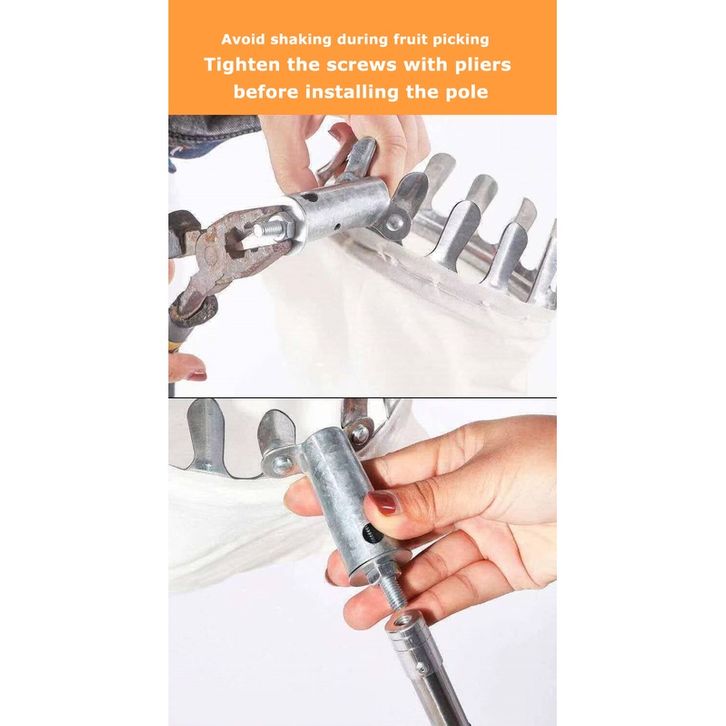 Avoid shaking during fruit picking
Tighten the screws with pliers before installing the pole