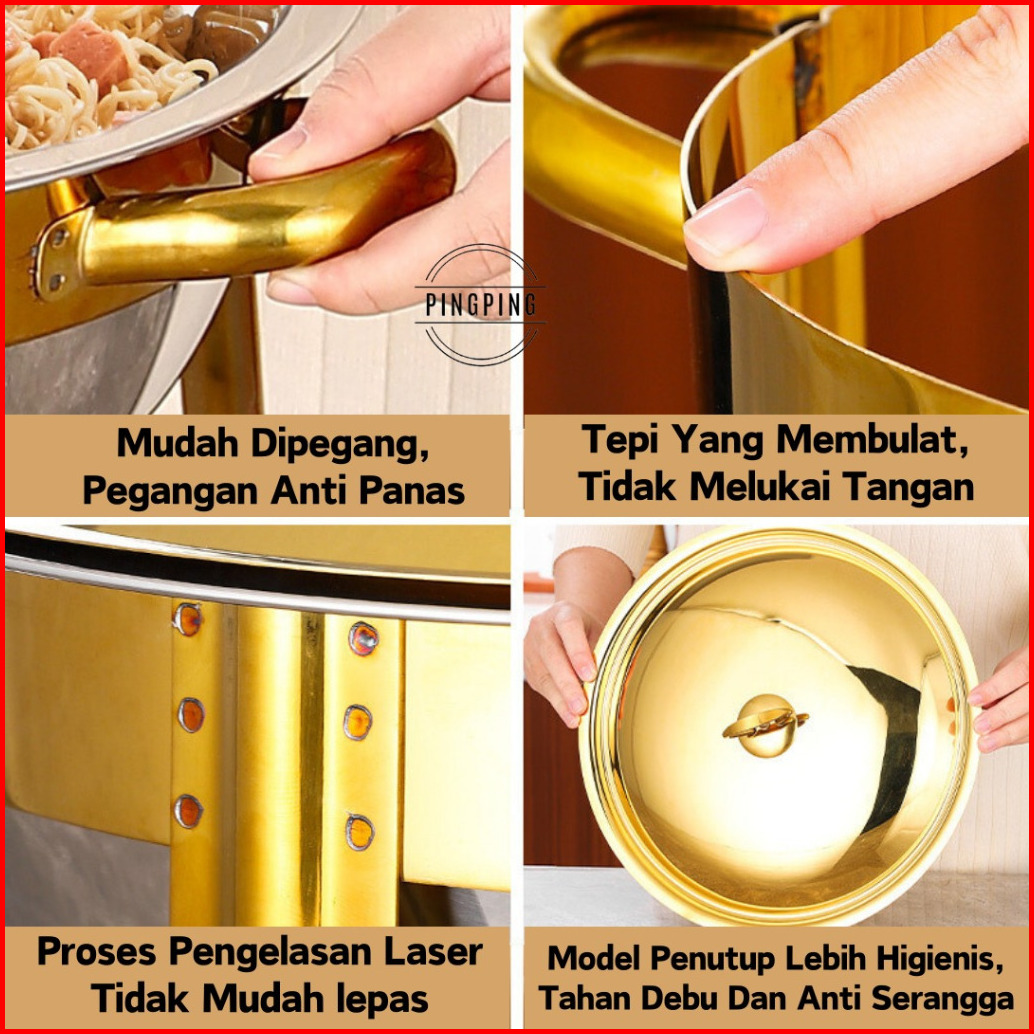 PINGPING

Mudah Dipegang, Pegangan Anti Panas

Tepi Yang Membulat, Tidak Melukai Tangan

Proses Pengelasan Laser Tidak Mudah lepas

Model Penutup Lebih Higienis, Tahan Debu Dan Anti Serangga