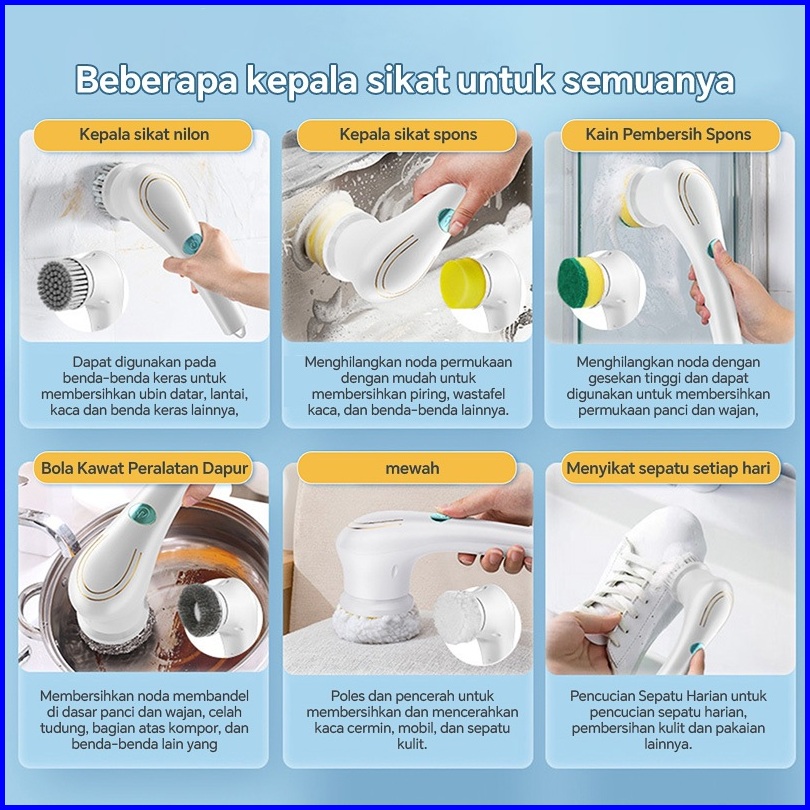 Beberapa kepala sikat untuk semuanya

Kepala sikat nilon

Dapat digunakan pada benda-benda keras untuk membersihkan ubin datar, lantai, kaca dan benda keras lainnya,

Kepala sikat spons

Menghilangkan noda permukaan dengan mudah untuk membersihkan piring, wastafel kaca, dan benda-benda lainnya.

Kain Pembersih Spons

Menghilangkan noda dengan gesekan tinggi dan dapat digunakan untuk membersihkan permukaan panci dan wajan,

Bola Kawat Peralatan Dapur

Membersihkan noda membandel di dasar panci dan wajan, celah tudung, bagian atas kompor, dan benda-benda lain yang

mewah

Poles dan pencerah untuk membersihkan dan mencerahkan kaca cermin, mobil, dan sepatu kulit.

Menyikat sepatu setiap hari

Pencucian Sepatu Harian untuk pencucian sepatu harian, pembersihan kulit dan pakaian lainnya.