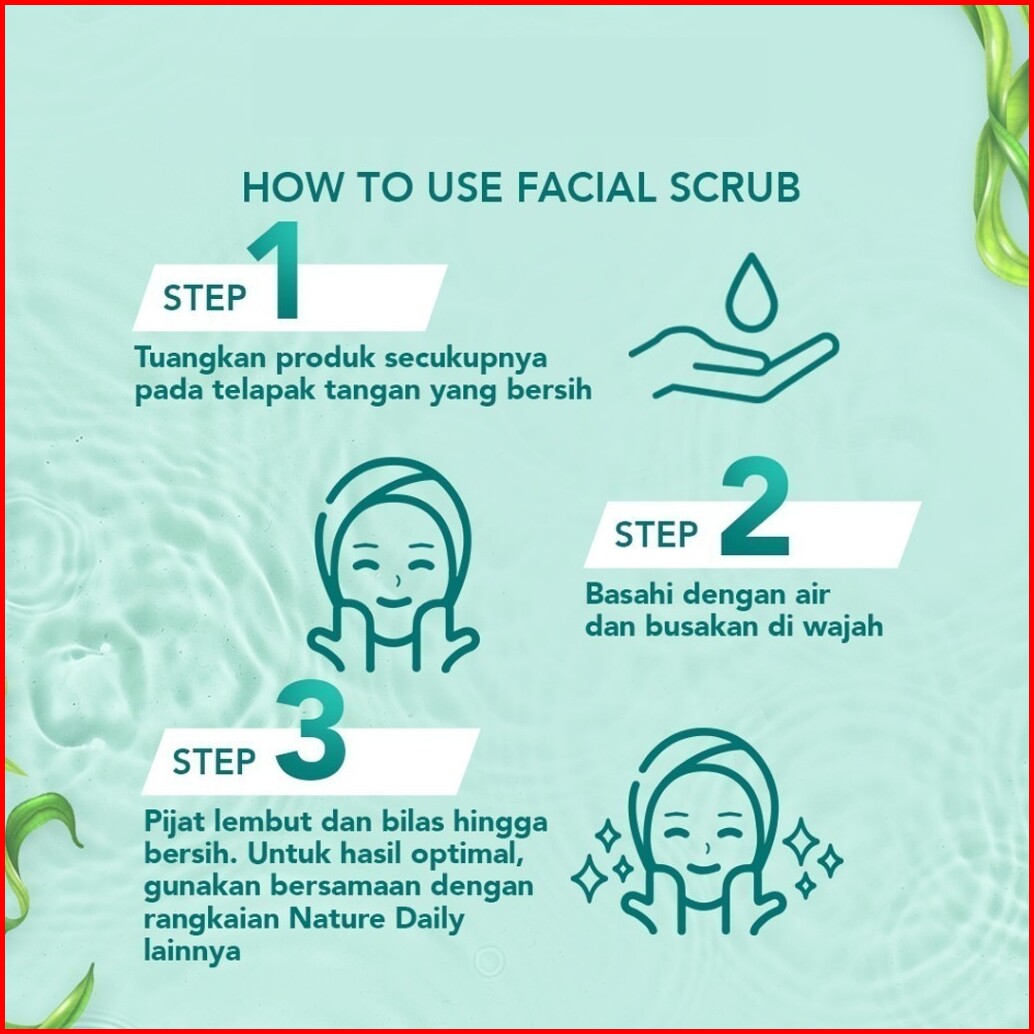 HOW TO USE FACIAL SCRUB

STEP 1

Tuangkan produk secukupnya pada telapak tangan yang bersih

STEP 2

Basahi dengan air dan busakan di wajah

STEP 3

Pijat lembut dan bilas hingga bersih. Untuk hasil optimal, gunakan bersamaan dengan rangkaian Nature Daily lainnya