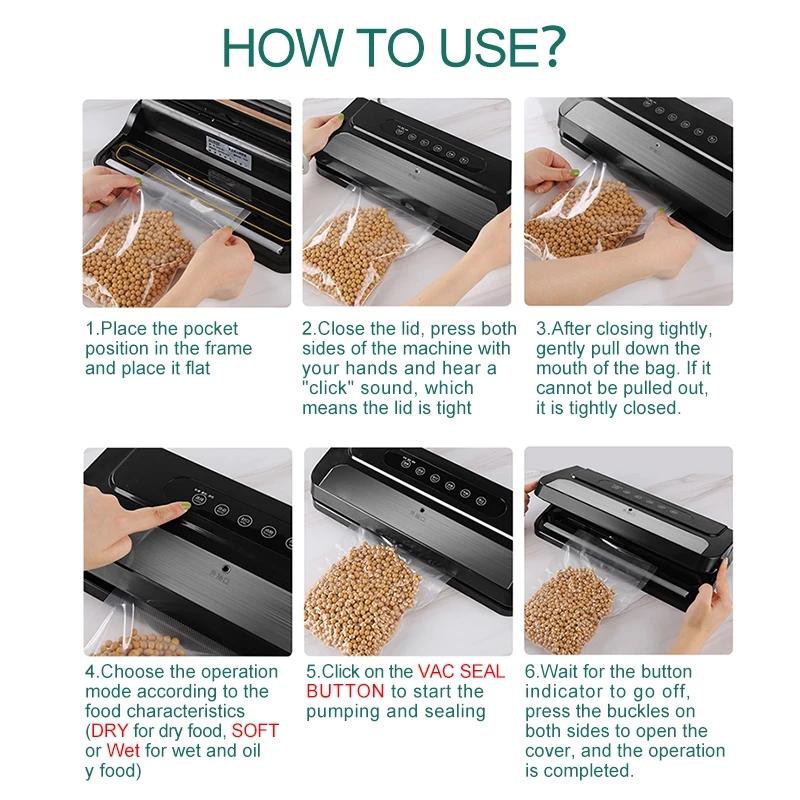 HOW TO USE?

1.Place the pocket position in the frame and place it flat

2.Close the lid, press both sides of the machine with your hands and hear a "click" sound, which means the lid is tight

3.After closing tightly, gently pull down the mouth of the bag. If it cannot be pulled out, it is tightly closed.

4.Choose the operation mode according to the food characteristics (DRY for dry food, SOFT or Wet for wet and oil y food)

5.Click on the VAC SEAL BUTTON to start the pumping and sealing

6.Wait for the button indicator to go off, press the buckles on both sides to open the cover, and the operation is completed.