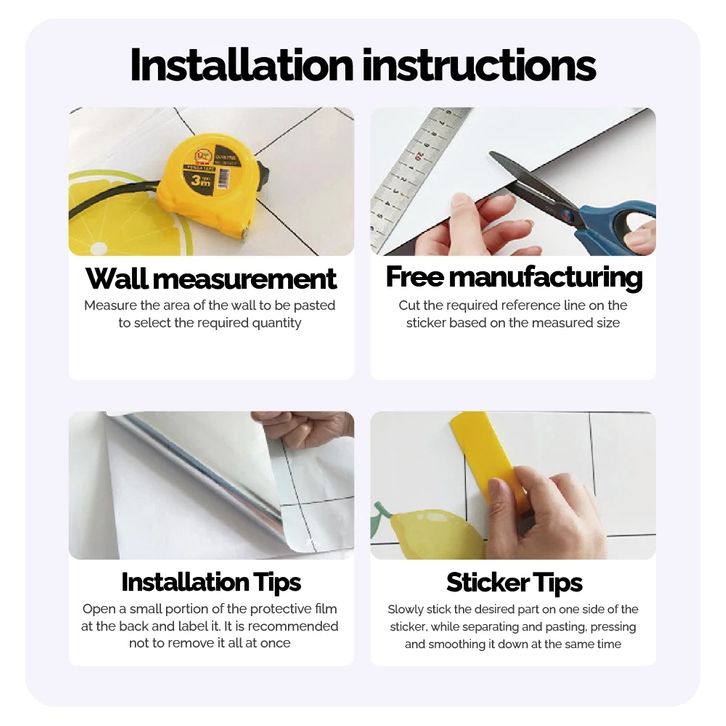 Installation instructions

3m

Wall measurement

Measure the area of the wall to be pasted to select the required quantity

Free manufacturing

Cut the required reference line on the sticker based on the measured size

Installation Tips

Open a small portion of the protective film at the back and label it. It is recommended not to remove it all at once

Sticker Tips

Slowly stick the desired part on one side of the sticker, while separating and pasting, pressing and smoothing it down at the same time